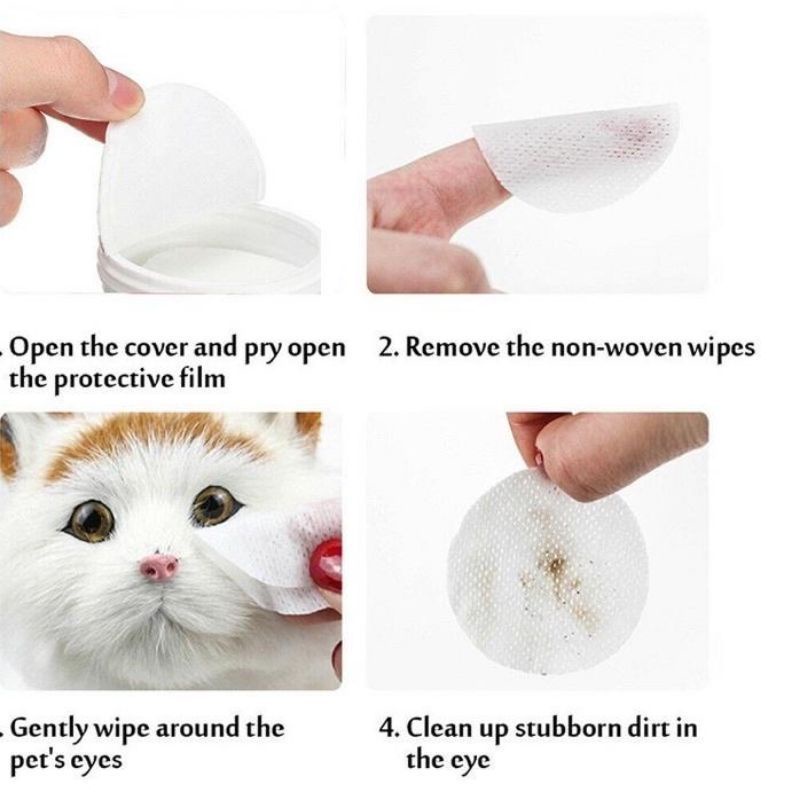 . Open the cover and pry open the protective film

2. Remove the non-woven wipes

. Gently wipe around the pet's eyes

4. Clean up stubborn dirt in the eye