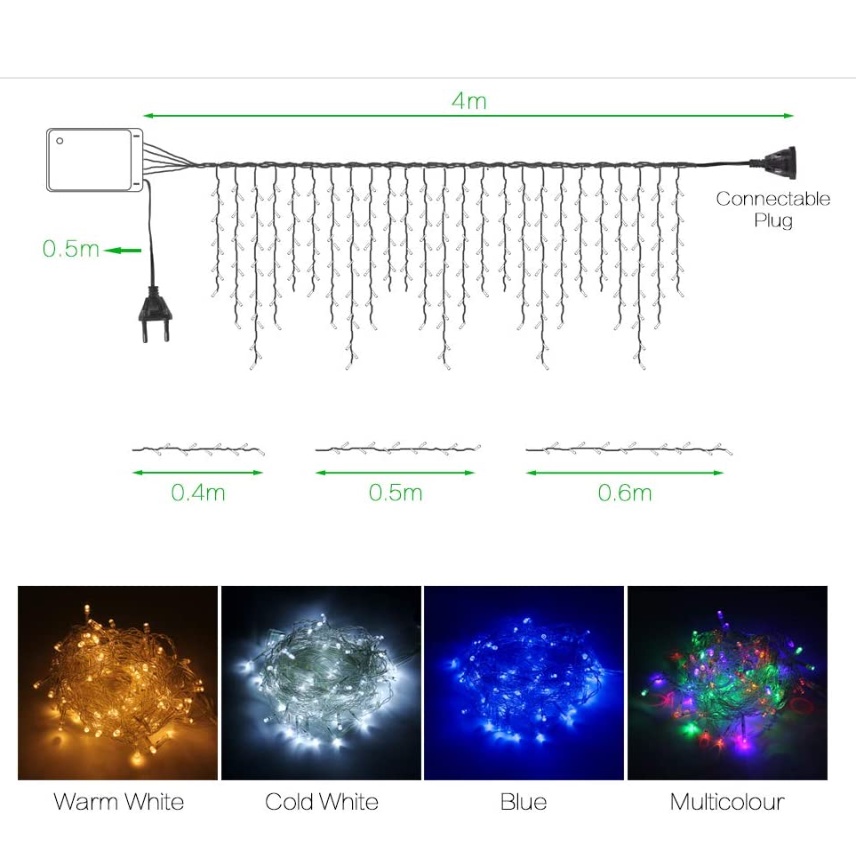 4m

Connectable Plug

0.5m

0.4m

0.5m

0.6m

Warm White

Cold White

Blue

Multicolour