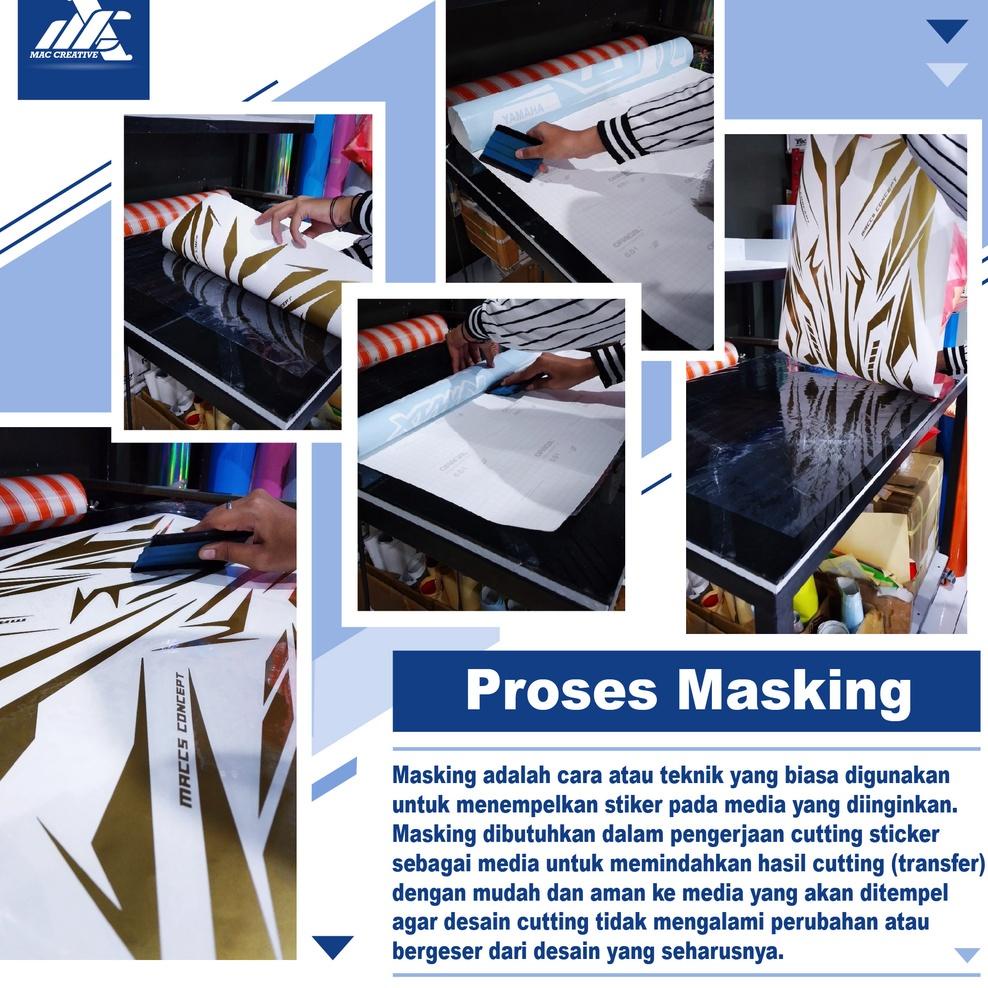 MAC CREATIVE

YAMAHA

MACCS CONCEPT

Proses Masking

Masking adalah cara atau teknik yang biasa digunakan untuk menempelkan stiker pada media yang diinginkan. Masking dibutuhkan dalam pengerjaan cutting sticker sebagai media untuk memindahkan hasil cutting (transfer) dengan mudah dan aman ke media yang akan ditempel agar desain cutting tidak mengalami perubahan atau bergeser dari desain yang seharusnya.