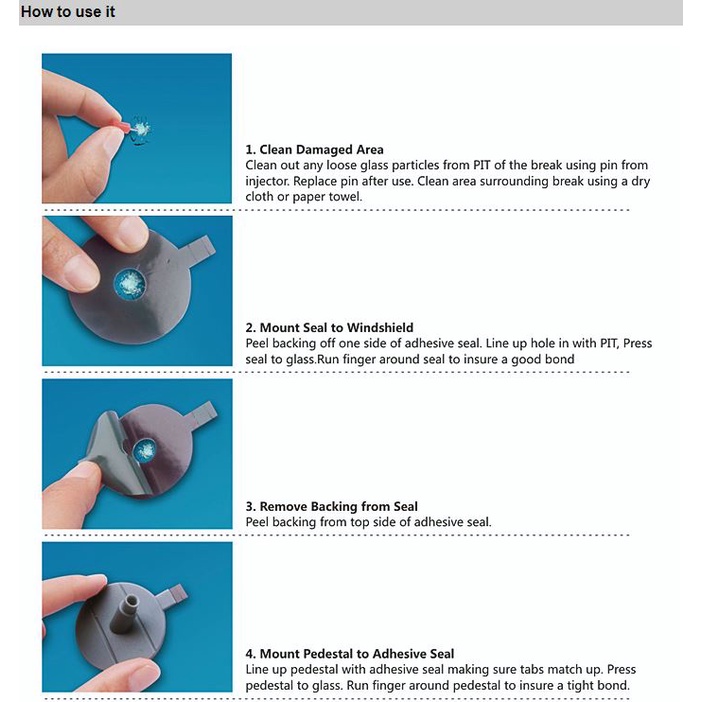 How to use it

1. Clean Damaged Area
Clean out any loose glass particles from PIT of the break using pin from injector. Replace pin after use. Clean area surrounding break using a dry cloth or paper towel.

2. Mount Seal to Windshield
Peel backing off one side of adhesive seal. Line up hole in with PIT, Press seal to glass.Run finger around seal to insure a good bond

3. Remove Backing from Seal
Peel backing from top side of adhesive seal.

4. Mount Pedestal to Adhesive Seal
Line up pedestal with adhesive seal making sure tabs match up. Press pedestal to glass. Run finger around pedestal to insure a tight bond.