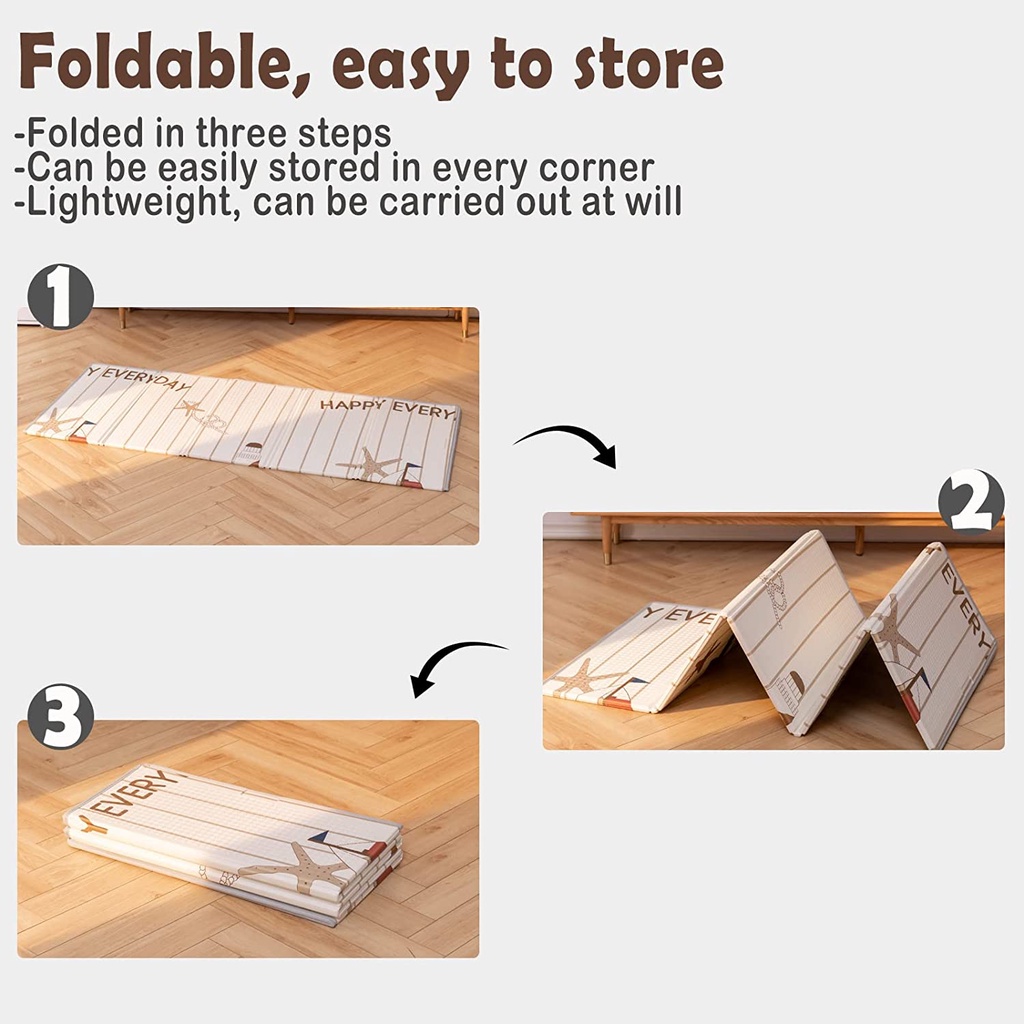 Foldable, easy to store

-Folded in three steps
-Can be easily stored in every corner
-Lightweight, can be carried out at will

1

Y EVERYDAY
HAPPY EVERY

2

Y EVE
EVERY

3

Y EVERY