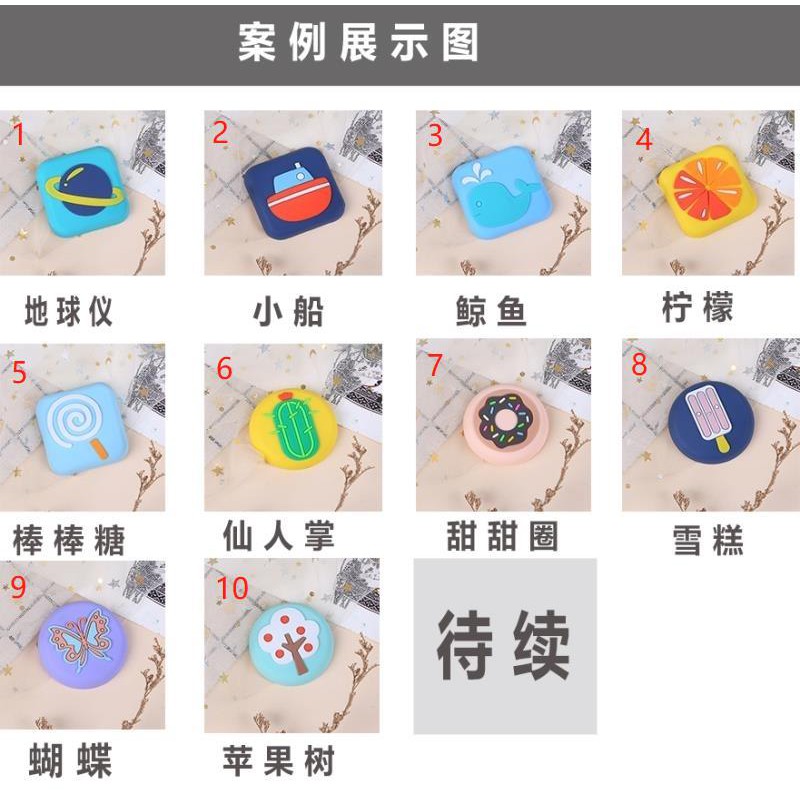 案例展示图

1
地球仪

2
小船

3
鲸鱼

4
柠檬

5
棒棒糖

6
仙人掌

7
甜甜圈

8
雪糕

9
蝴蝶

10
苹果树

待续