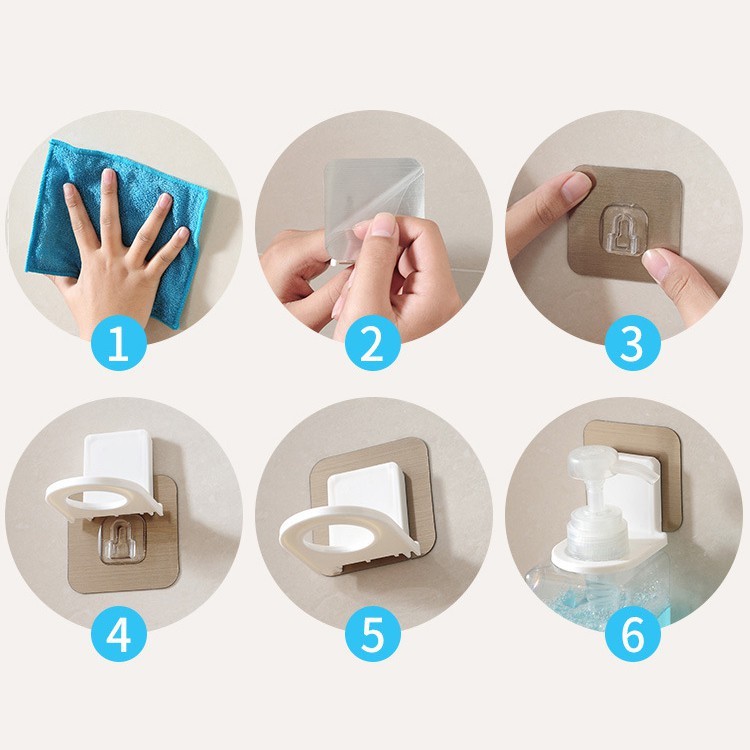 1
2
3
4
5
6