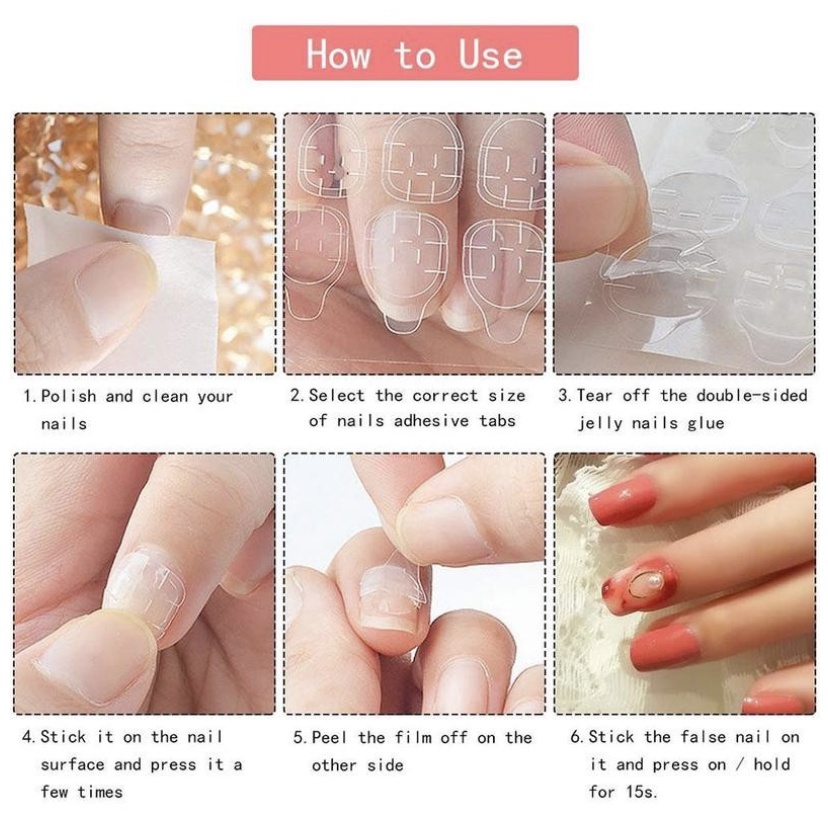 How to Use

1. Polish and clean your nails

2. Select the correct size of nails adhesive tabs

3. Tear off the double-sided jelly nails glue

4. Stick it on the nail surface and press it a few times

5. Peel the film off on the other side

6. Stick the false nail on it and press on / hold for 15s.