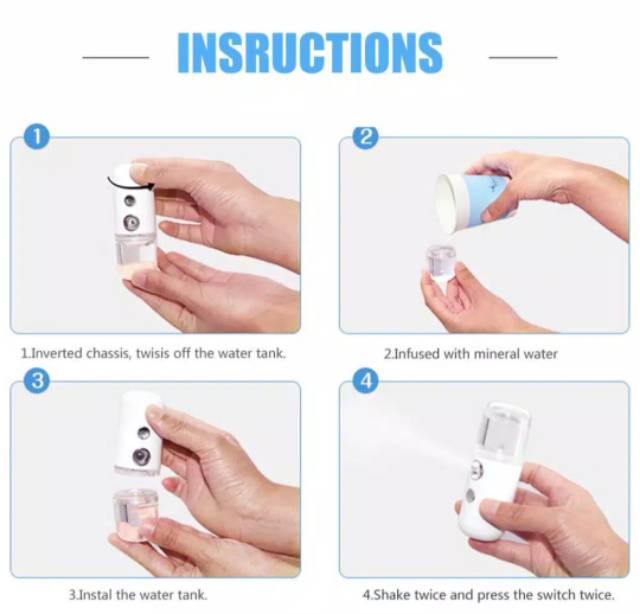 INSRUCTIONS

1

1.Inverted chassis, twisis off the water tank.

2

2.Infused with mineral water

3

3.Instal the water tank.

4

4.Shake twice and press the switch twice.