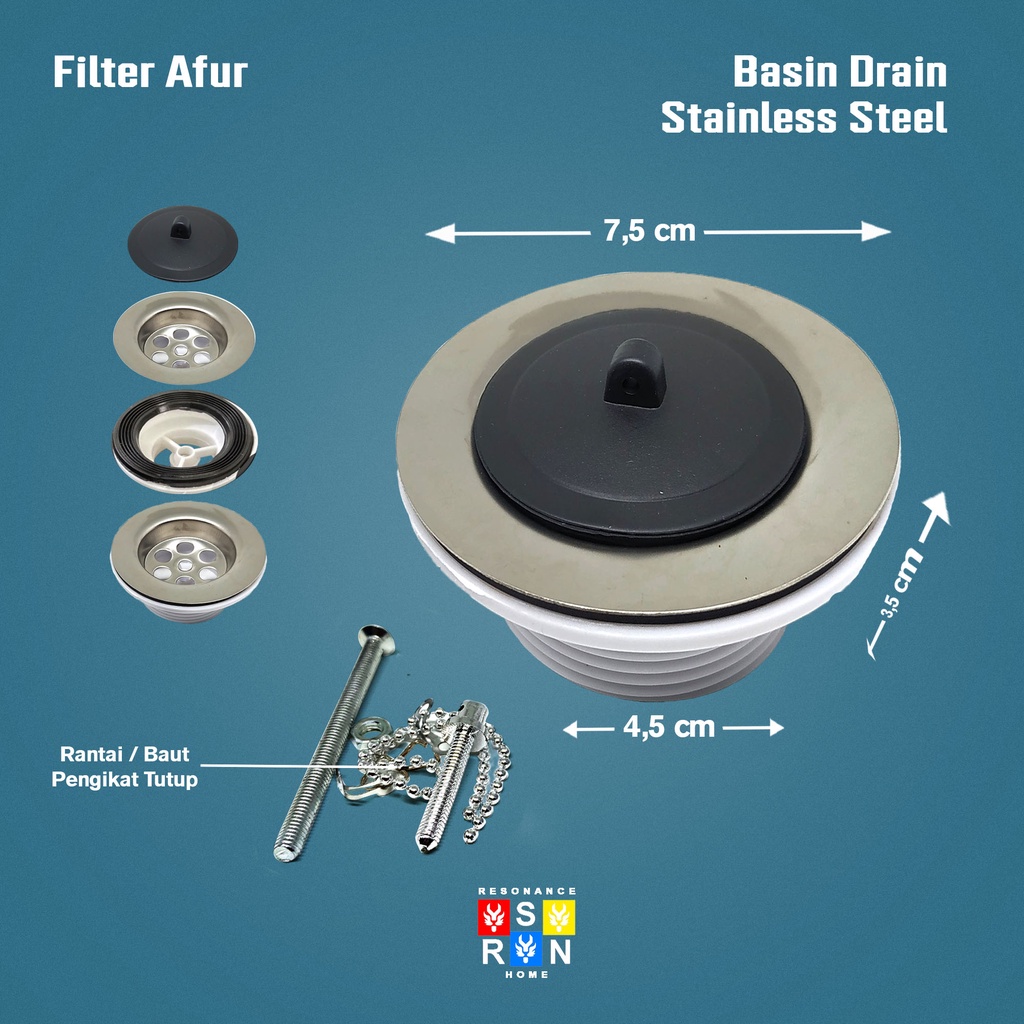 Filter Afur

Basin Drain
Stainless Steel

7,5 cm

3,5 cm

4,5 cm

Rantai / Baut
Pengikat Tutup

RESONANCE
S
R N
HOME