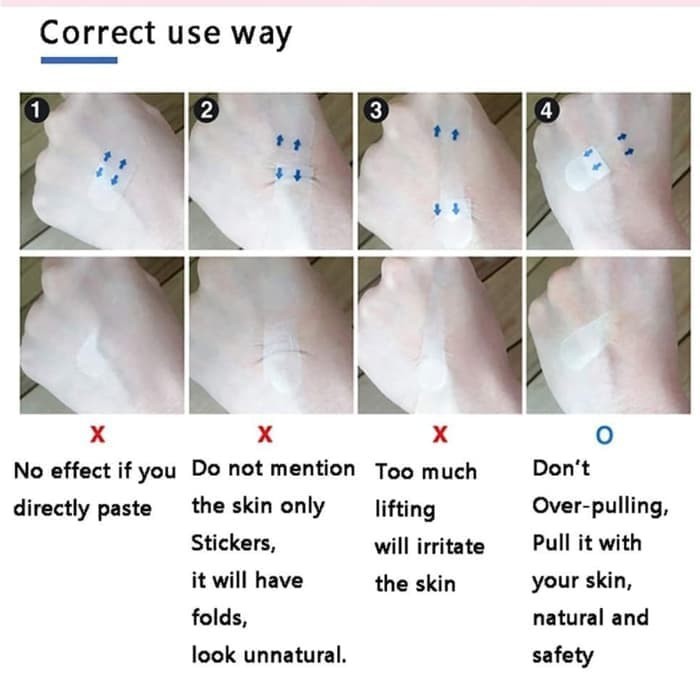 Correct use way

1

2

3

4

X
No effect if you directly paste

X
Do not mention the skin only Stickers, it will have folds, look unnatural.

X
Too much lifting will irritate the skin

O
Don't Over-pulling, Pull it with your skin, natural and safety