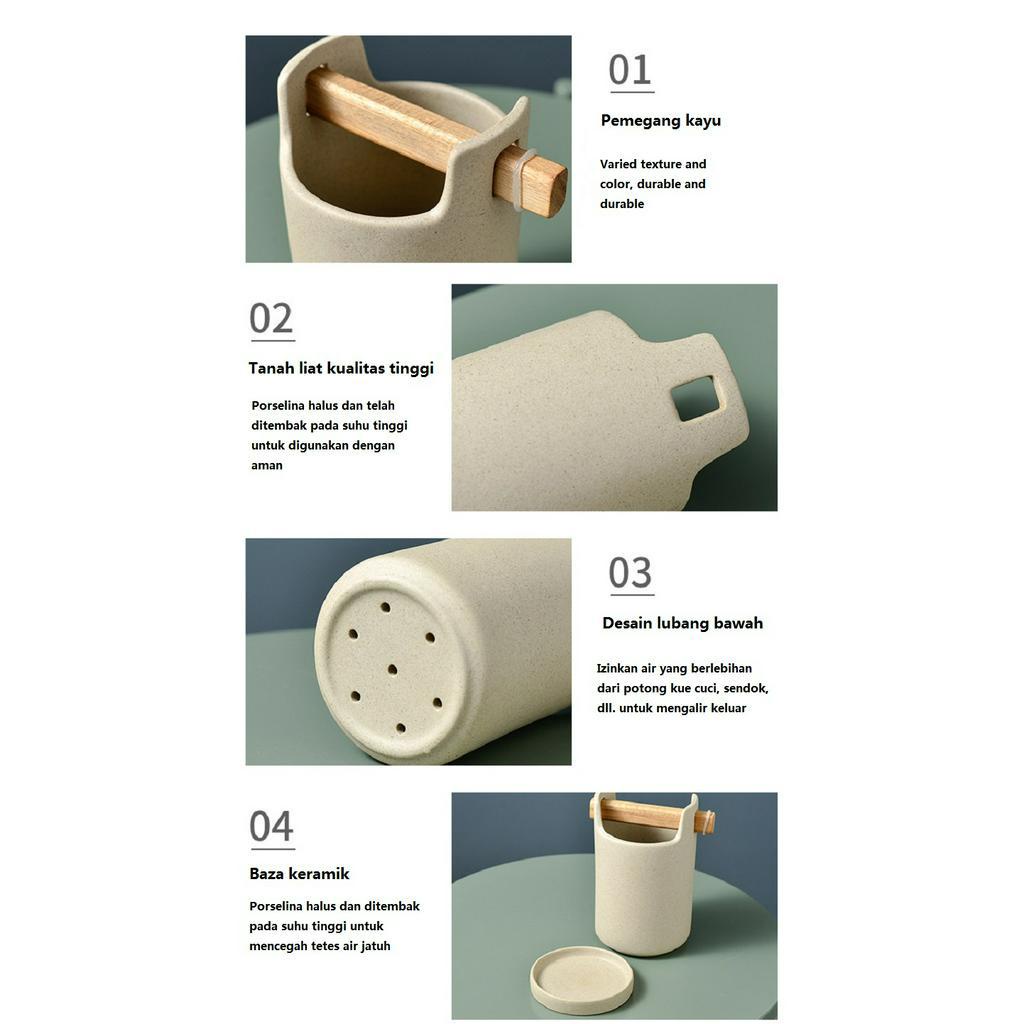 01

Pemegang kayu

Varied texture and color, durable and durable

02

Tanah liat kualitas tinggi

Porselina halus dan telah ditembak pada suhu tinggi untuk digunakan dengan aman

03

Desain lubang bawah

Izinkan air yang berlebihan dari potong kue cuci, sendok, dll. untuk mengalir keluar

04

Baza keramik

Porselina halus dan ditembak pada suhu tinggi untuk mencegah tetes air jatuh