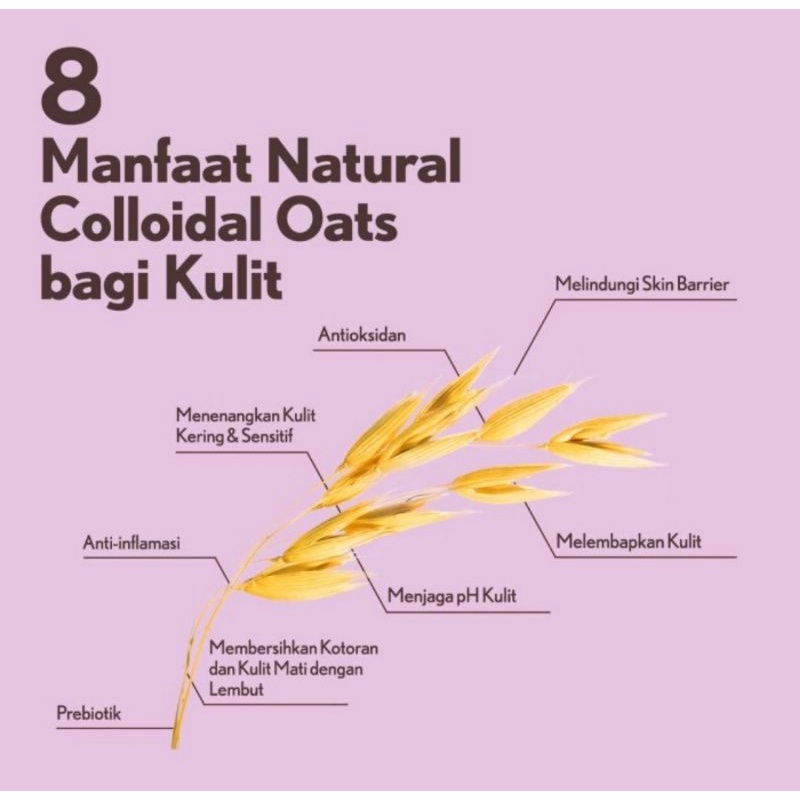 8
Manfaat Natural Colloidal Oats bagi Kulit

Melindungi Skin Barrier

Antioksidan

Menenangkan Kulit Kering & Sensitif

Anti-inflamasi

Melembapkan Kulit

Menjaga pH Kulit

Membersihkan Kotoran dan Kulit Mati dengan Lembut

Prebiotik