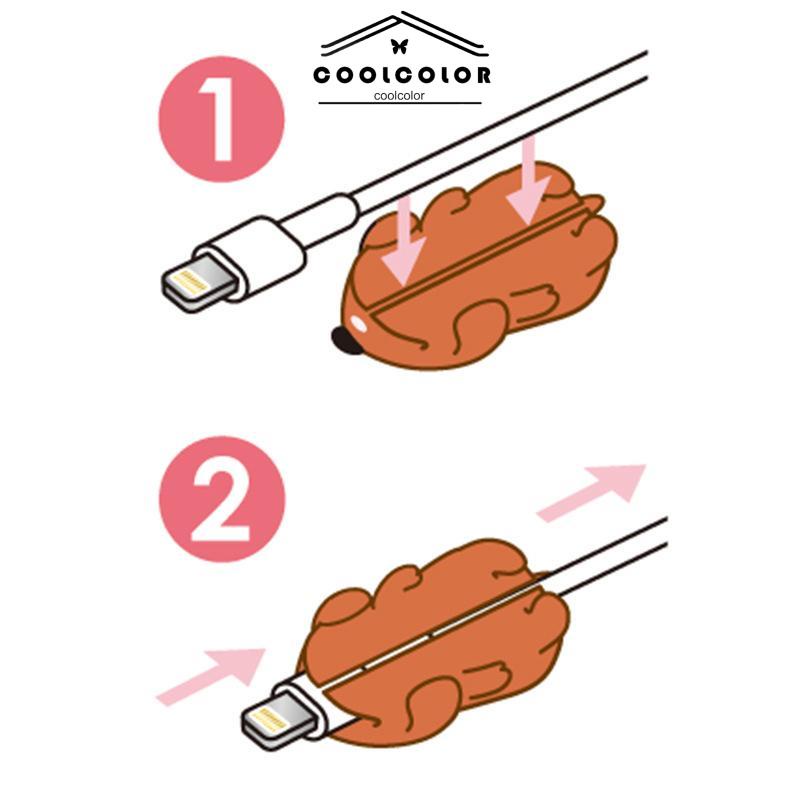 COOLCOLOR
coolcolor

1

2