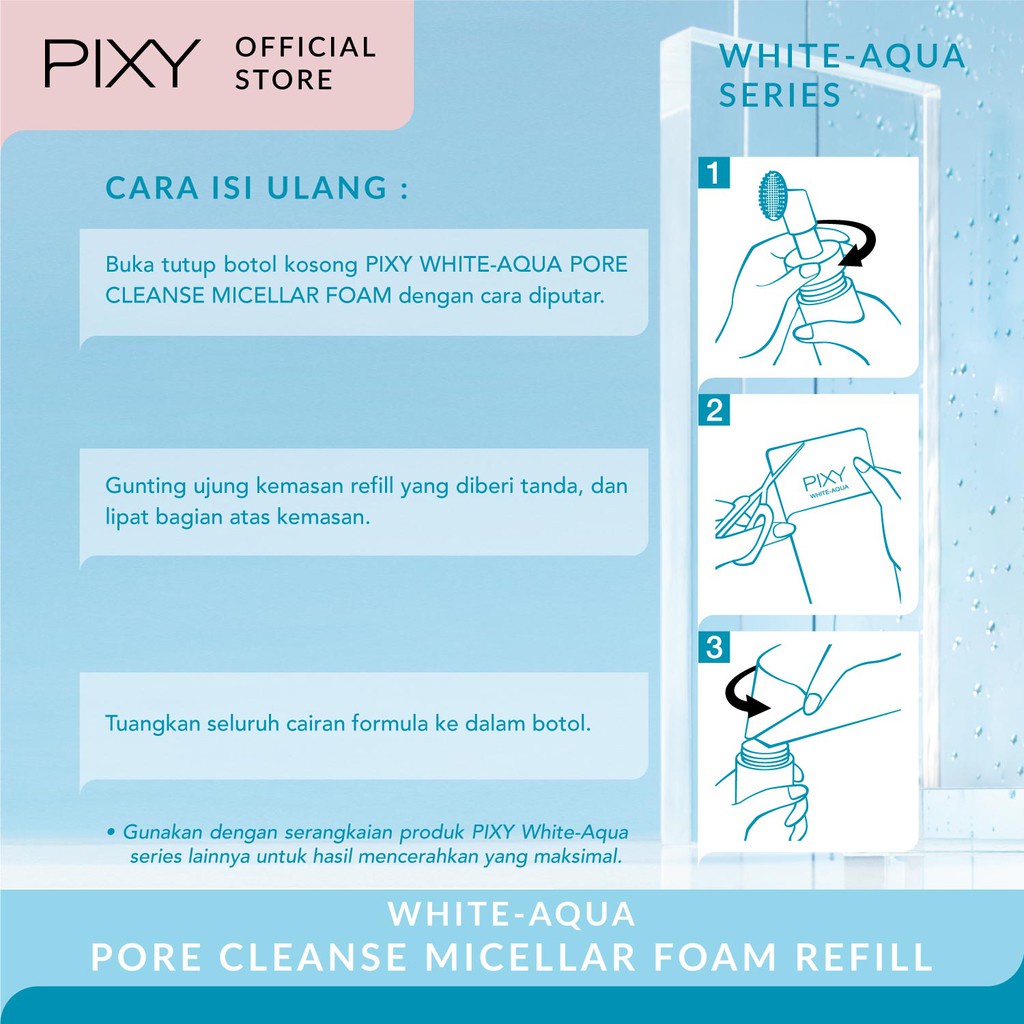 PIXY OFFICIAL STORE

WHITE-AQUA SERIES

CARA ISI ULANG :

Buka tutup botol kosong PIXY WHITE-AQUA PORE CLEANSE MICELLAR FOAM dengan cara diputar.

1

Gunting ujung kemasan refill yang diberi tanda, dan lipat bagian atas kemasan.

2

PIXY WHITE-AQUA

Tuangkan seluruh cairan formula ke dalam botol.

3

• Gunakan dengan serangkaian produk PIXY White-Aqua series lainnya untuk hasil mencerahkan yang maksimal.

WHITE-AQUA
PORE CLEANSE MICELLAR FOAM REFILL