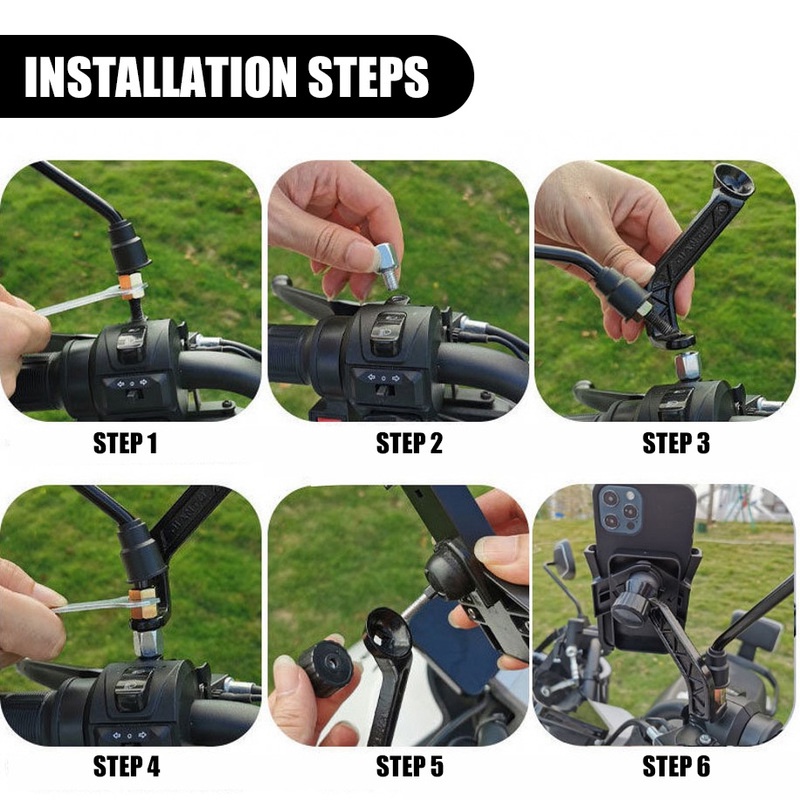 INSTALLATION STEPS

STEP 1

STEP 2

STEP 3

STEP 4

STEP 5

STEP 6