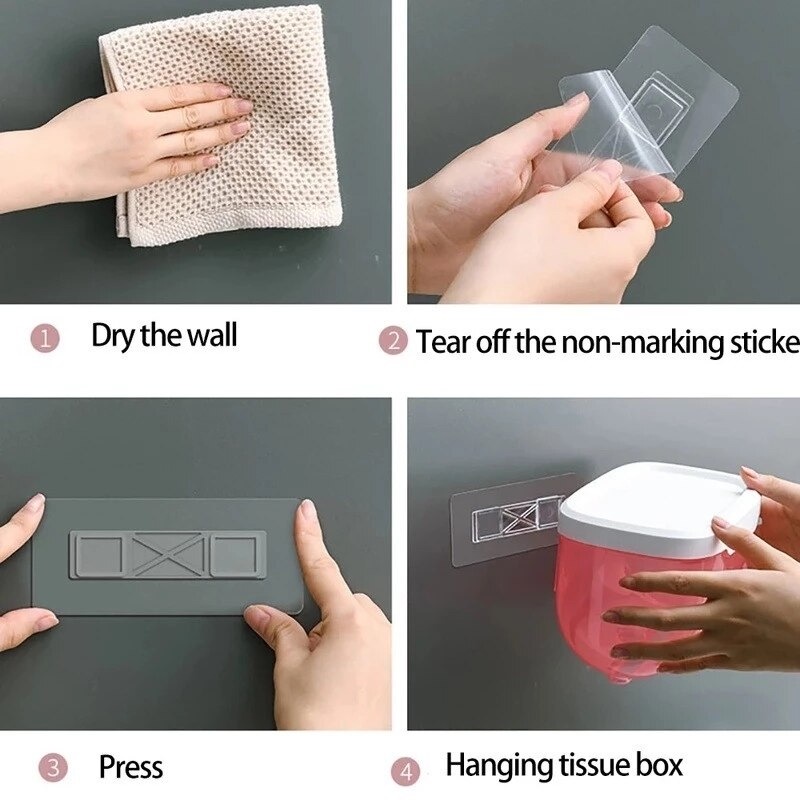 1 Dry the wall

2 Tear off the non-marking sticke

3 Press

4 Hanging tissue box