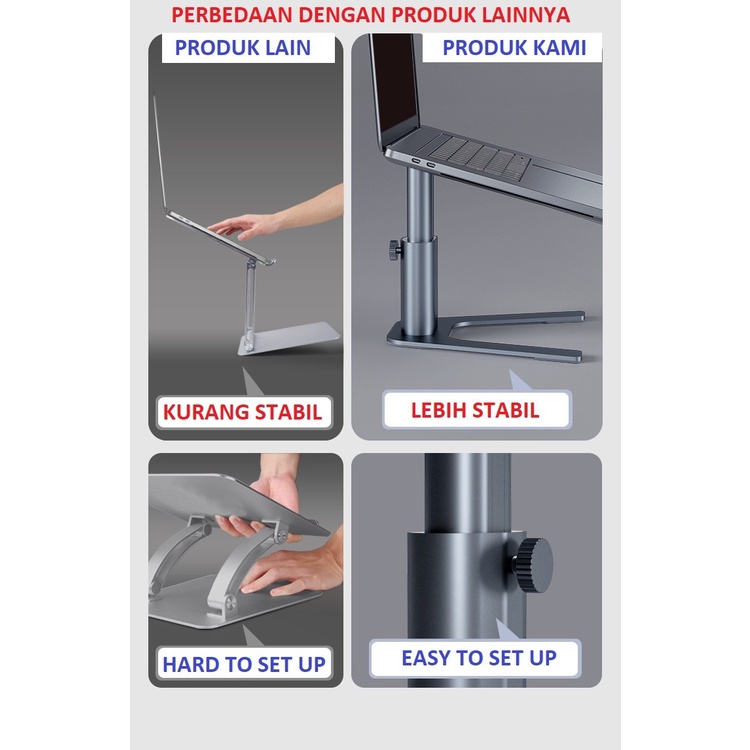 PERBEDAAN DENGAN PRODUK LAINNYA

PRODUK LAIN

PRODUK KAMI

KURANG STABIL

LEBIH STABIL

HARD TO SET UP

EASY TO SET UP