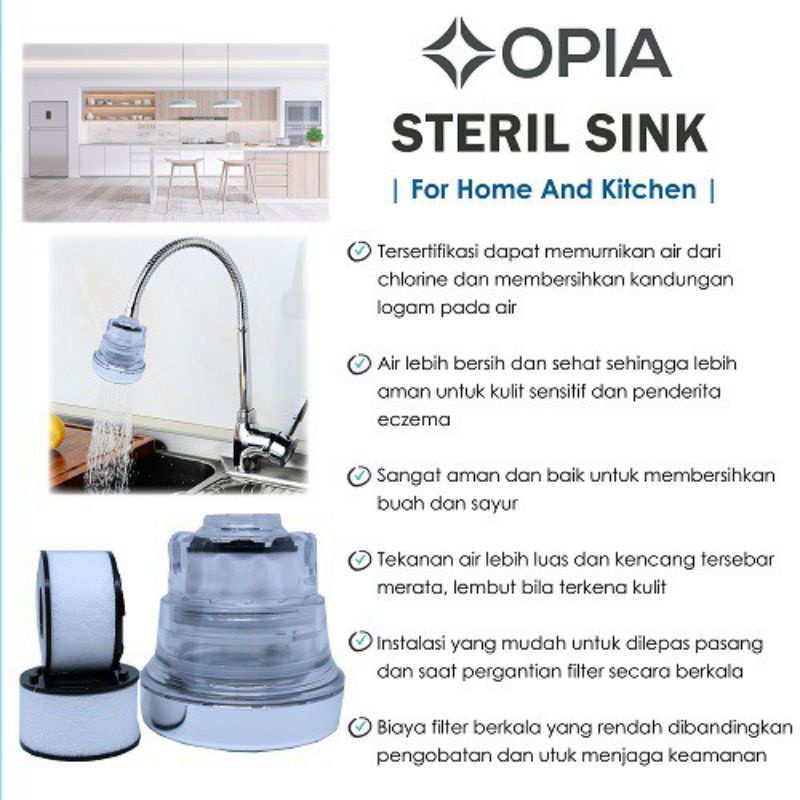 OPIA

STERIL SINK

| For Home And Kitchen |

Tersertifikasi dapat memurnikan air dari chlorine dan membersihkan kandungan logam pada air

Air lebih bersih dan sehat sehingga lebih aman untuk kulit sensitif dan penderita eczema

Sangat aman dan baik untuk membersihkan buah dan sayur

Tekanan air lebih luas dan kencang tersebar merata, lembut bila terkena kulit

Instalasi yang mudah untuk dilepas pasang dan saat pergantian filter secara berkala

Biaya filter berkala yang rendah dibandingkan pengobatan dan utuk menjaga keamanan