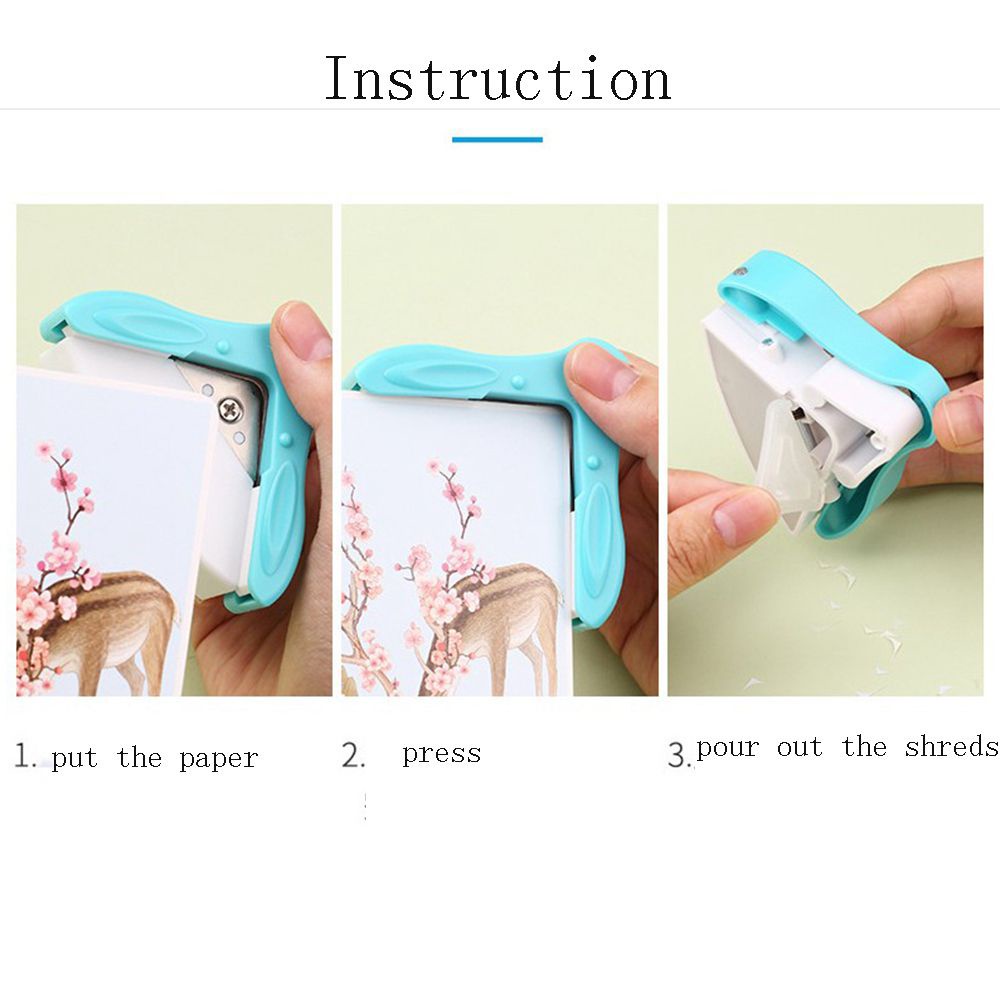 Instruction

1. put the paper

2. press

3. pour out the shreds