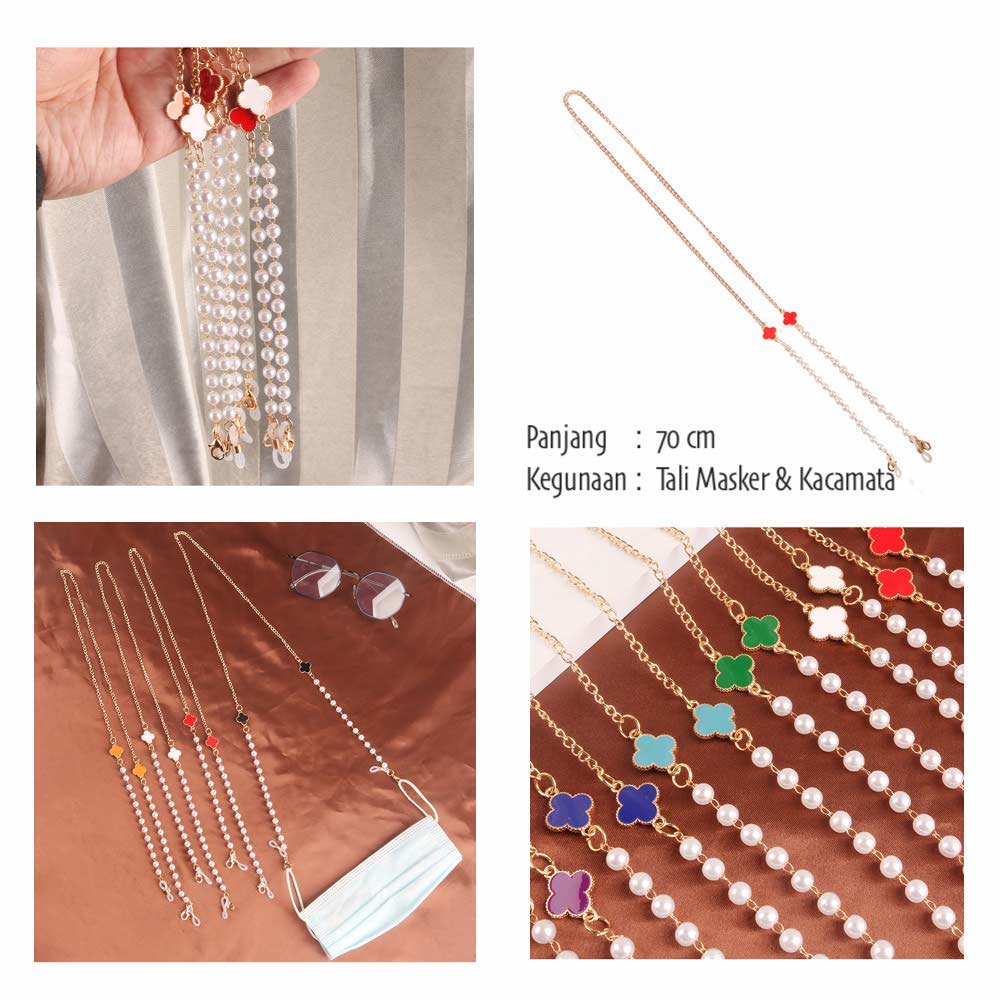 Panjang : 70 cm
Kegunaan : Tali Masker & Kacamata