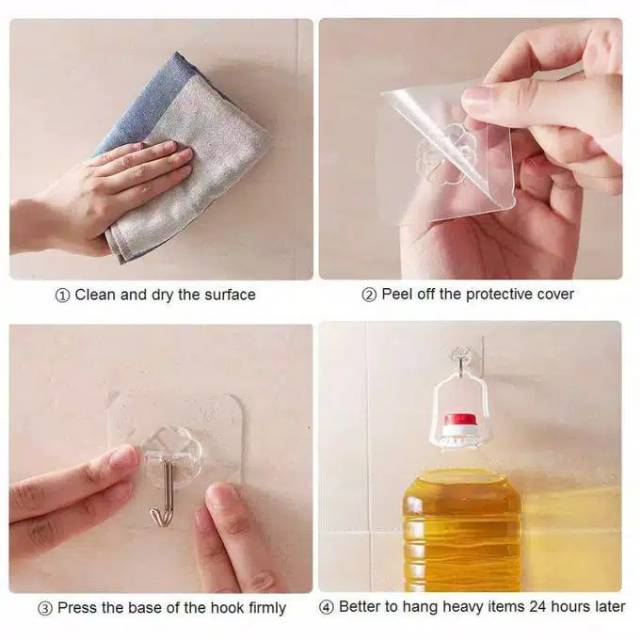 ① Clean and dry the surface

② Peel off the protective cover

③ Press the base of the hook firmly

④ Better to hang heavy items 24 hours later