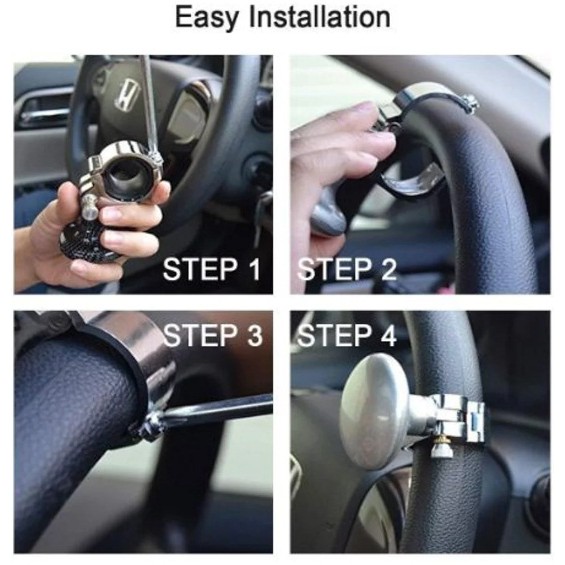 Easy Installation

STEP 1

STEP 2

STEP 3

STEP 4