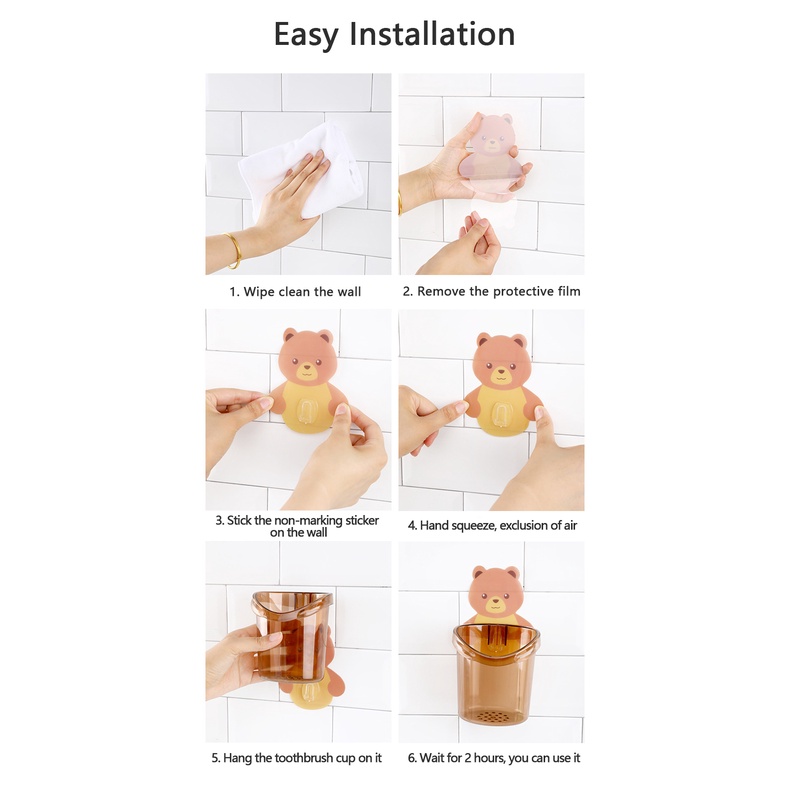 Easy Installation

1. Wipe clean the wall

2. Remove the protective film

3. Stick the non-marking sticker on the wall

4. Hand squeeze, exclusion of air

5. Hang the toothbrush cup on it

6. Wait for 2 hours, you can use it