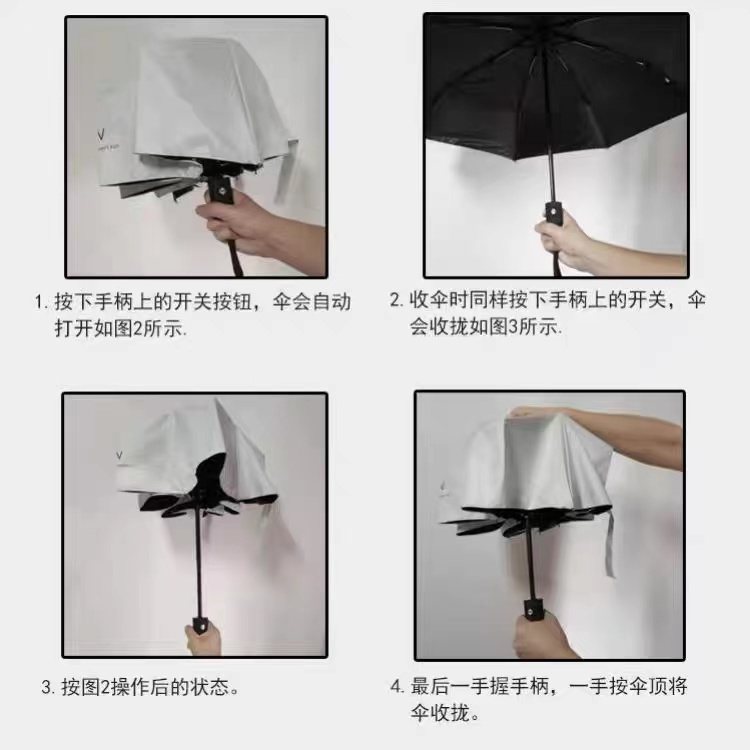 V

1. 按下手柄上的开关按钮，伞会自动打开如图2所示.

2. 收伞时同样按下手柄上的开关，伞会收拢如图3所示.

V

3. 按图2操作后的状态。

4. 最后一手握手柄，一手按伞顶将伞收拢。