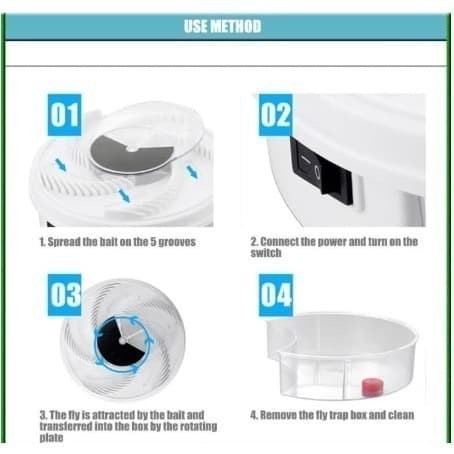 USE METHOD

01

1. Spread the bait on the 5 grooves

02

2. Connect the power and turn on the switch

03

3. The fly is attracted by the bait and transferred into the box by the rotating plate

04

4. Remove the fly trap box and clean