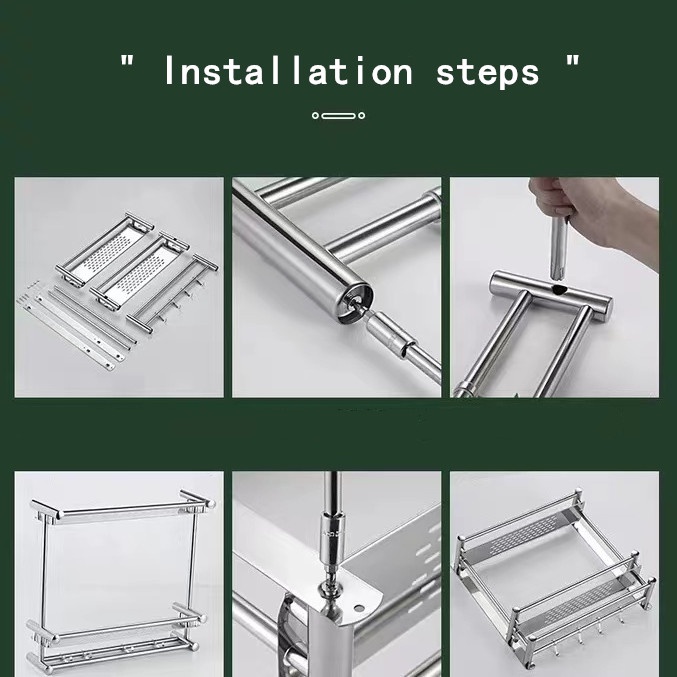 " Installation steps "