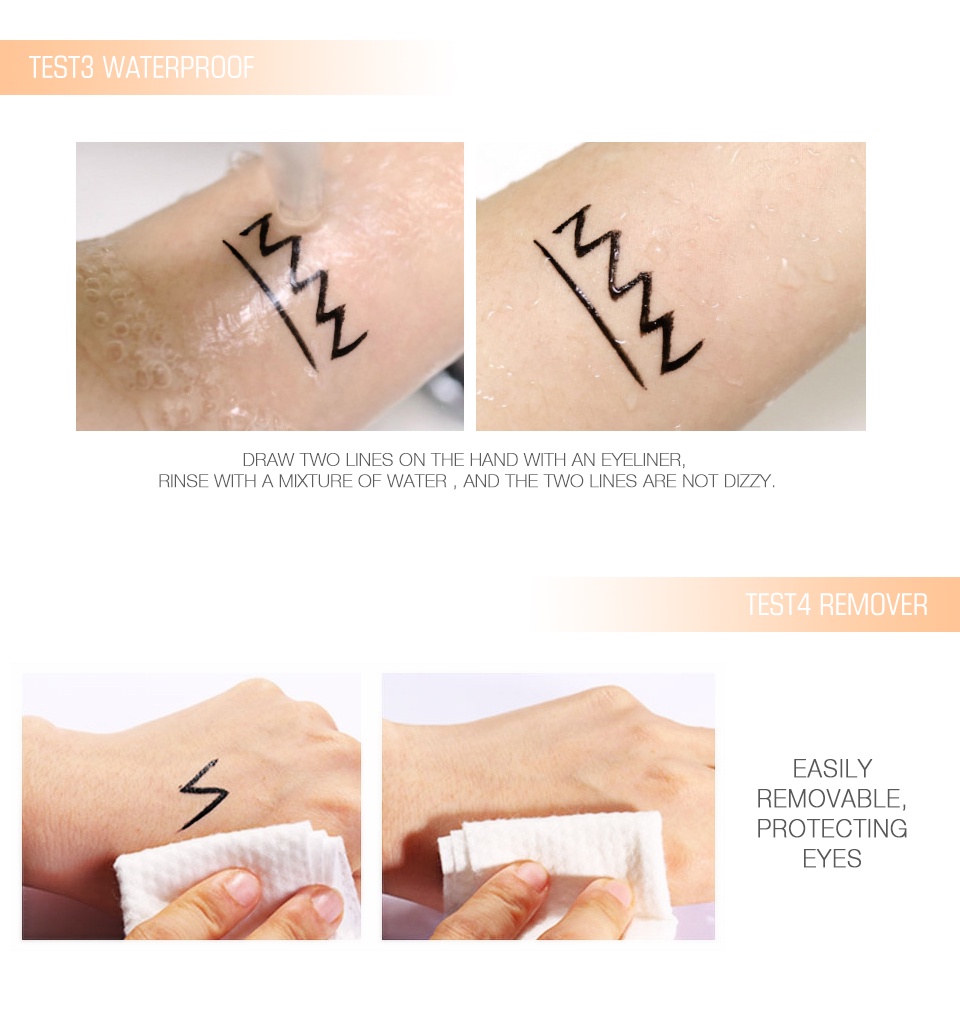 TEST3 WATERPROOF

DRAW TWO LINES ON THE HAND WITH AN EYELINER,
RINSE WITH A MIXTURE OF WATER , AND THE TWO LINES ARE NOT DIZZY.

TEST4 REMOVER

EASILY REMOVABLE, PROTECTING EYES