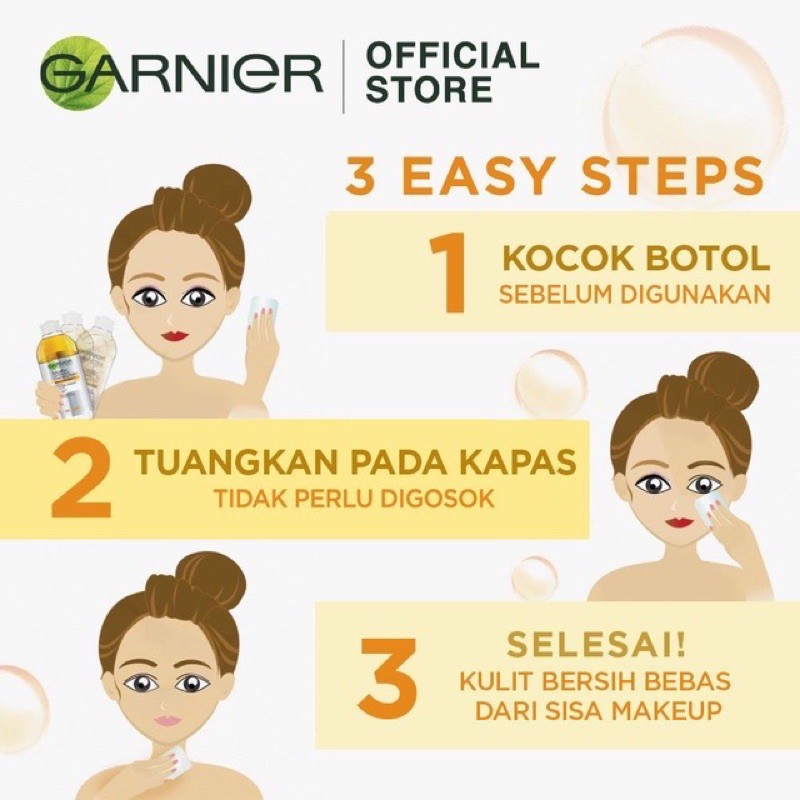 GARNIER | OFFICIAL STORE

3 EASY STEPS

1 KOCOK BOTOL
SEBELUM DIGUNAKAN

2 TUANGKAN PADA KAPAS
TIDAK PERLU DIGOSOK

3 SELESAI!
KULIT BERSIH BEBAS DARI SISA MAKEUP