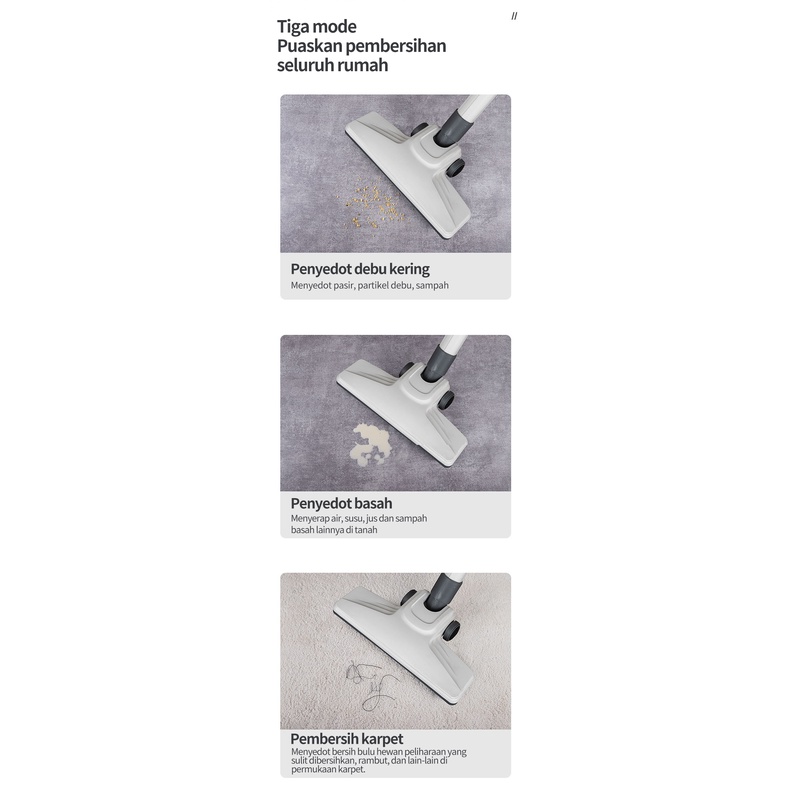 //

Tiga mode
Puaskan pembersihan seluruh rumah

Penyedot debu kering
Menyedot pasir, partikel debu, sampah

Penyedot basah
Menyerap air, susu, jus dan sampah basah lainnya di tanah

Pembersih karpet
Menyedot bersih bulu hewan peliharaan yang sulit dibersihkan, rambut, dan lain-lain di permukaan karpet.