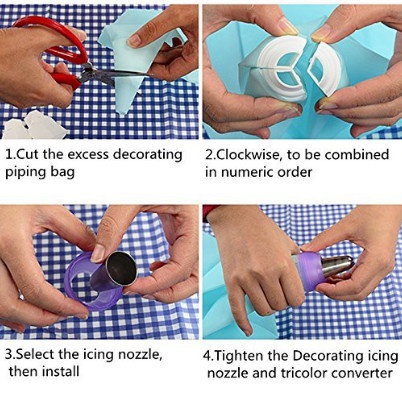 1.Cut the excess decorating piping bag

2.Clockwise, to be combined in numeric order

3.Select the icing nozzle, then install

4.Tighten the Decorating icing nozzle and tricolor converter