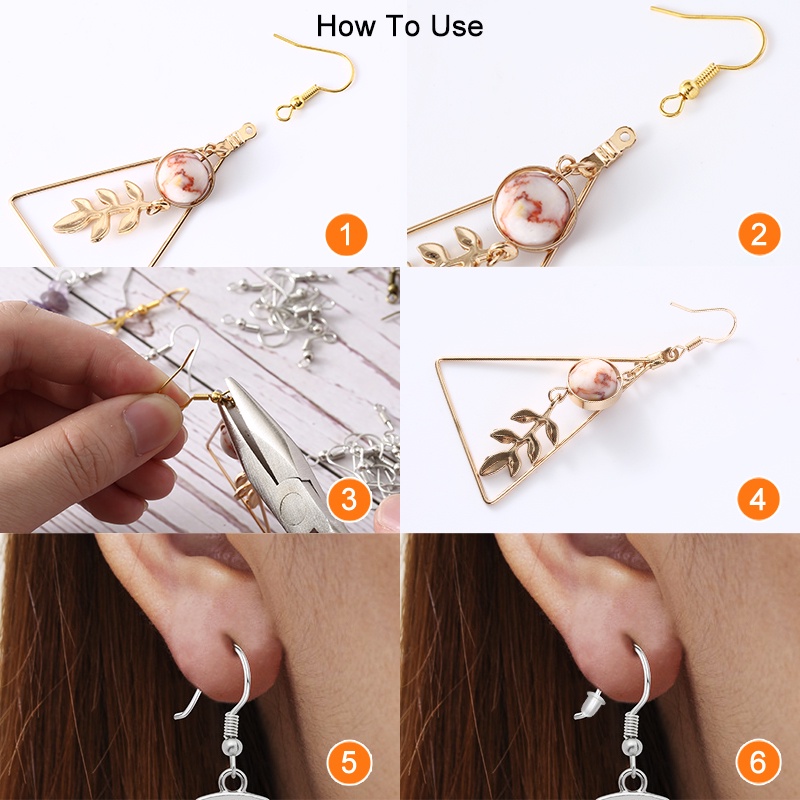 How To Use

1

2

3

4

5

6