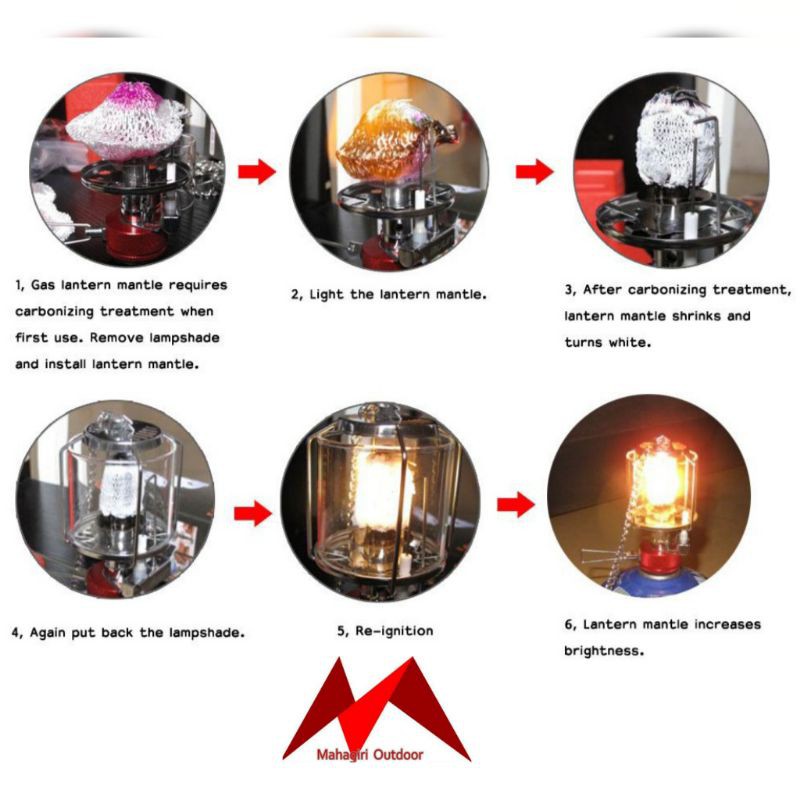 1, Gas lantern mantle requires carbonizing treatment when first use. Remove lampshade and install lantern mantle.

2, Light the lantern mantle.

3, After carbonizing treatment, lantern mantle shrinks and turns white.

4, Again put back the lampshade.

5, Re-ignition

6, Lantern mantle increases brightness.

Mahagiri Outdoor