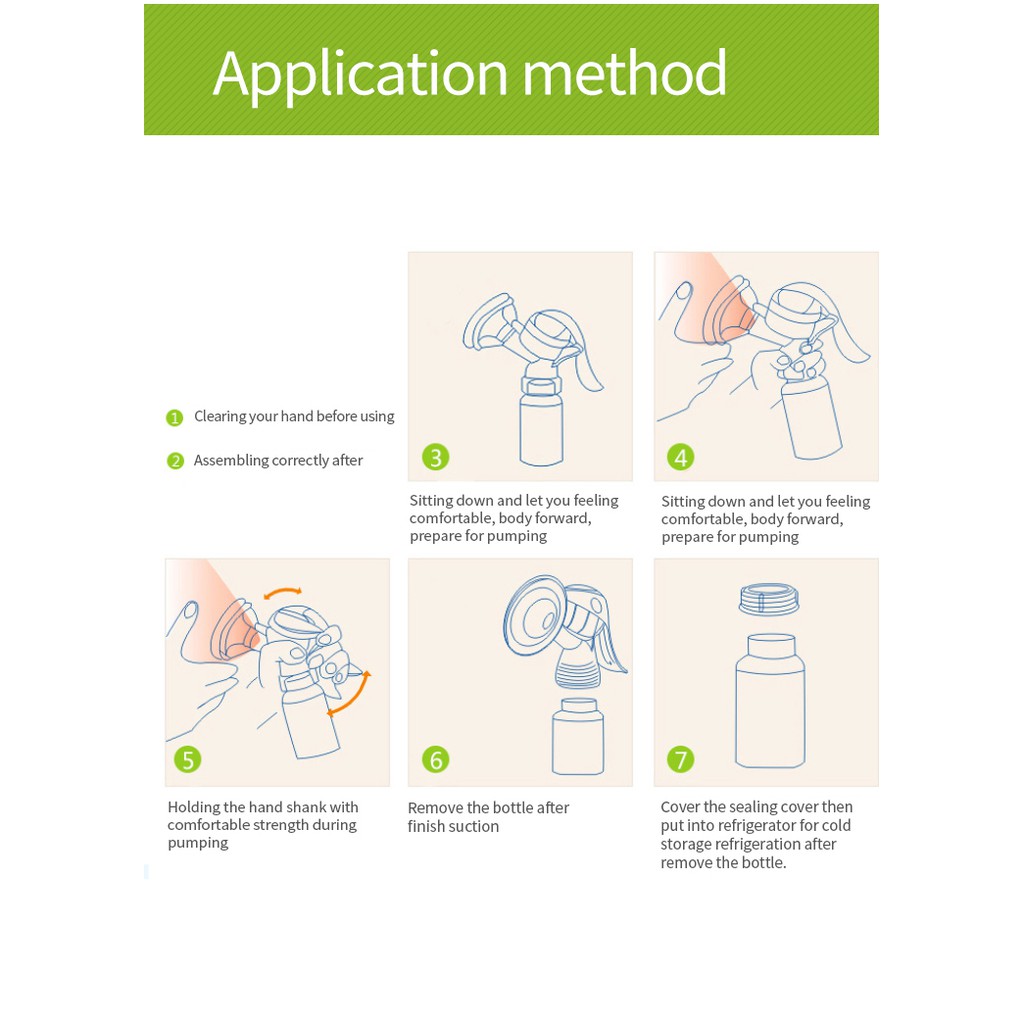 Application method

1 Clearing your hand before using

2 Assembling correctly after

3

Sitting down and let you feeling comfortable, body forward, prepare for pumping

4

Sitting down and let you feeling comfortable, body forward, prepare for pumping

5

Holding the hand shank with comfortable strength during pumping

6

Remove the bottle after finish suction

7

Cover the sealing cover then put into refrigerator for cold storage refrigeration after remove the bottle.