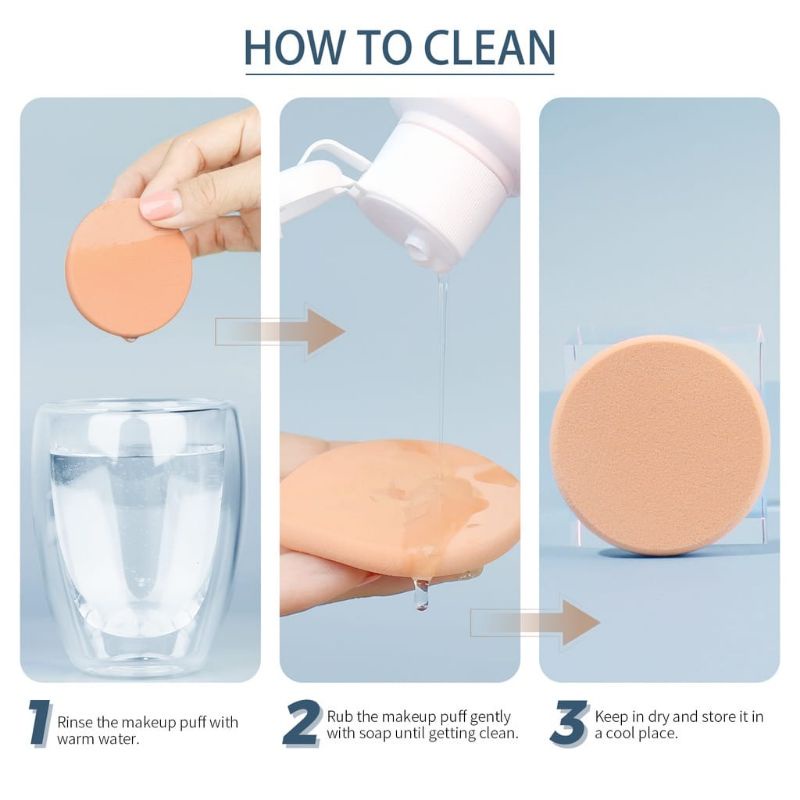 HOW TO CLEAN

1 Rinse the makeup puff with warm water.

2 Rub the makeup puff gently with soap until getting clean.

3 Keep in dry and store it in a cool place.