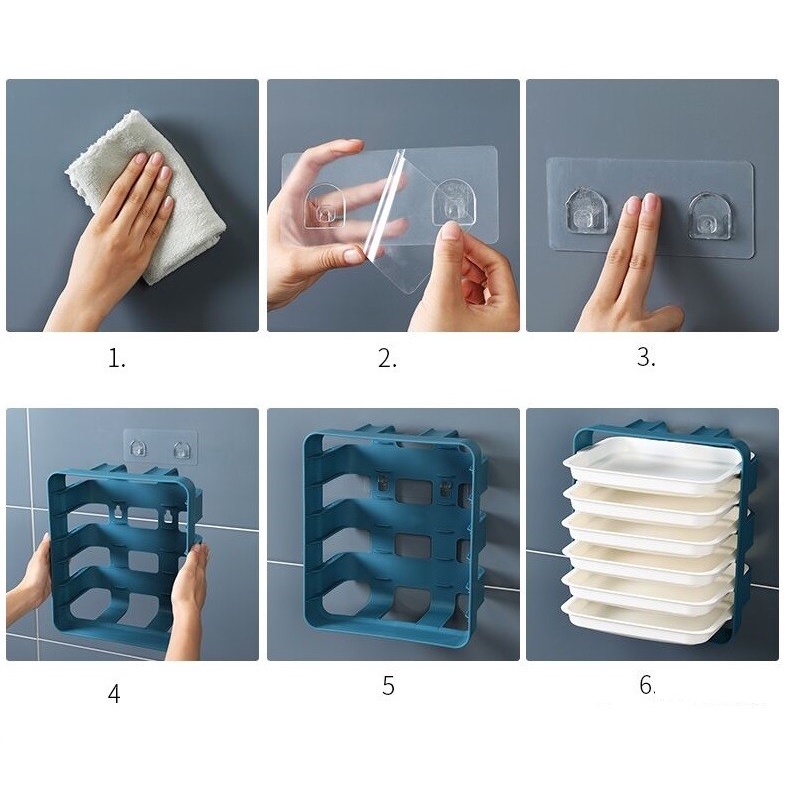 1.

2.

3.

4

5

6.