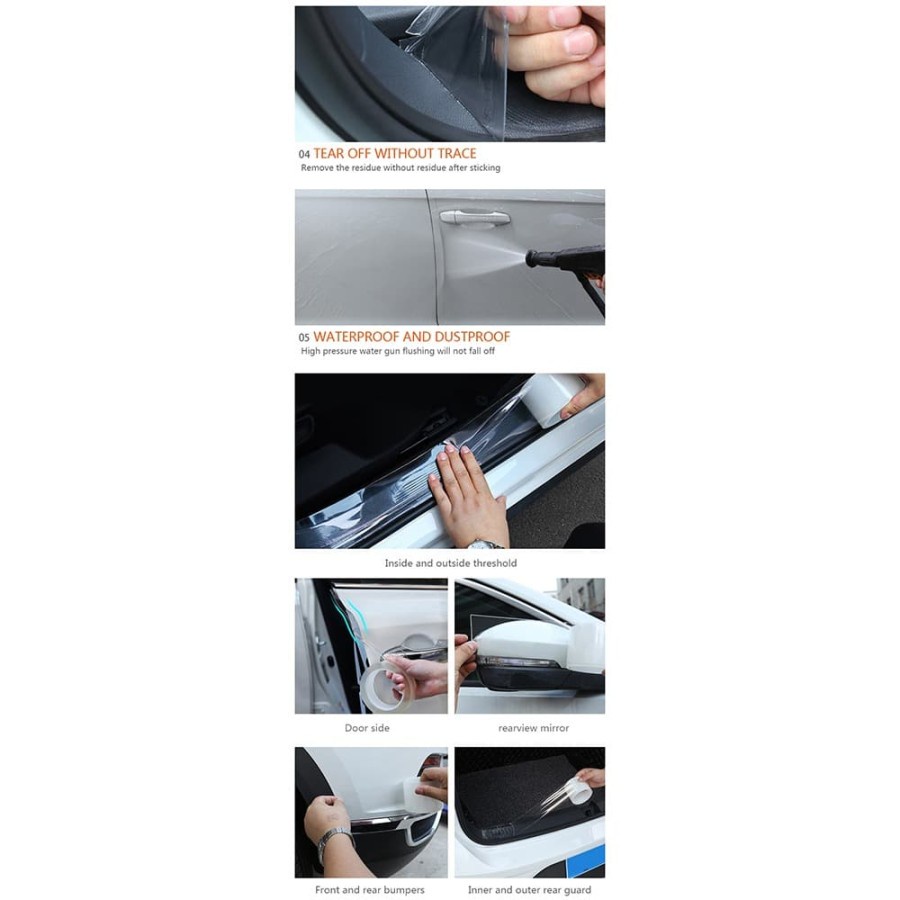 04 TEAR OFF WITHOUT TRACE
Remove the residue without residue after sticking

05 WATERPROOF AND DUSTPROOF
High pressure water gun flushing will not fall off

Inside and outside threshold

Door side

rearview mirror

Front and rear bumpers

Inner and outer rear guard