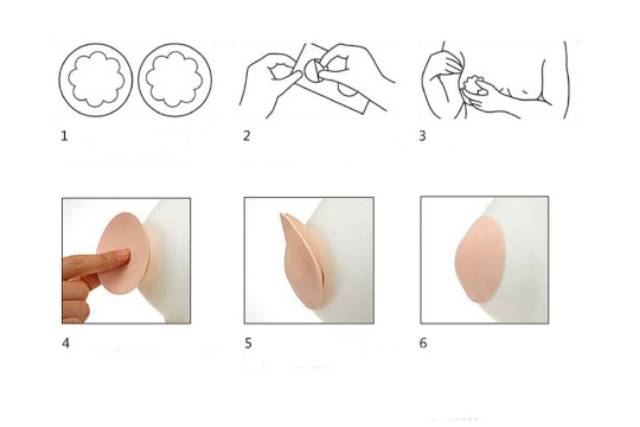 1

2

3

4

5

6