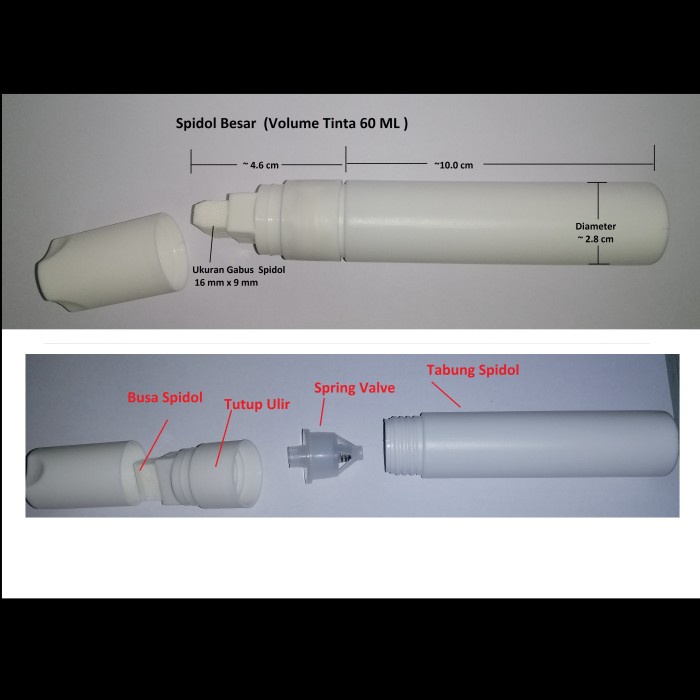 Spidol Besar (Volume Tinta 60 ML )

~ 4.6 cm

~10.0 cm

Diameter
~ 2.8 cm

Ukuran Gabus Spidol
16 mm x 9 mm

Busa Spidol

Tutup Ulir

Spring Valve

Tabung Spidol