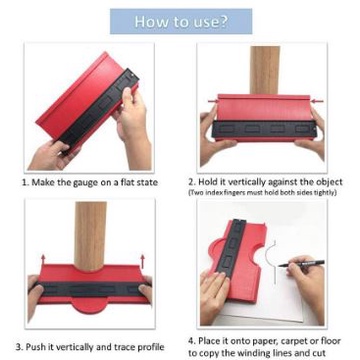 How to use?

1. Make the gauge on a flat state

2. Hold it vertically against the object
(Two index fingers must hold both sides tightly)

3. Push it vertically and trace profile

4. Place it onto paper, carpet or floor to copy the winding lines and cut