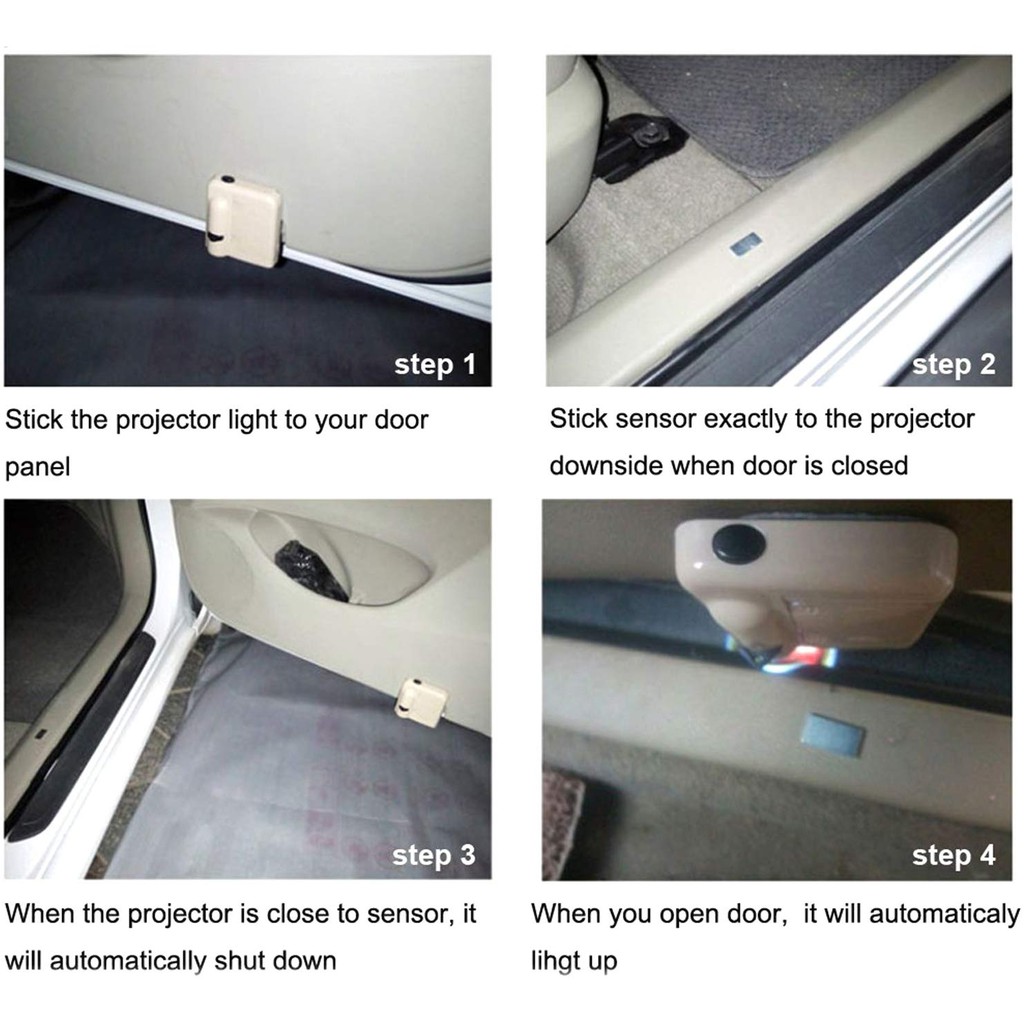 step 1

Stick the projector light to your door panel

step 2

Stick sensor exactly to the projector downside when door is closed

step 3

When the projector is close to sensor, it will automatically shut down

step 4

When you open door,  it will automaticaly lihgt up