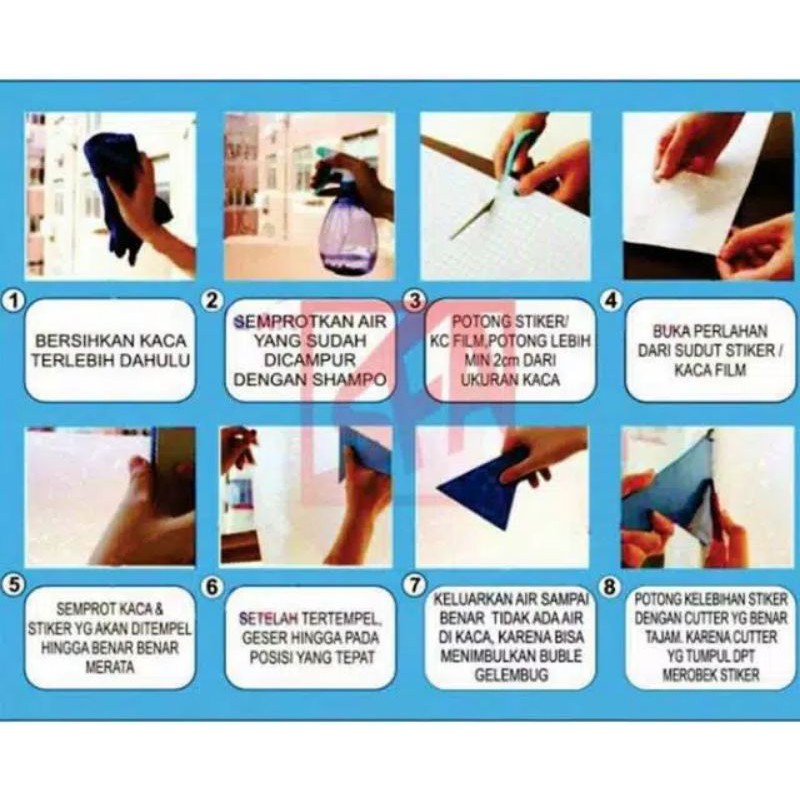 1
BERSIHKAN KACA TERLEBIH DAHULU

2
SEMPROTKAN AIR YANG SUDAH DICAMPUR DENGAN SHAMPO

3
POTONG STIKER/ KC FILM,POTONG LEBIH MIN 2cm DARI UKURAN KACA

4
BUKA PERLAHAN DARI SUDUT STIKER / KACA FILM

5
SEMPROT KACA & STIKER YG AKAN DITEMPEL HINGGA BENAR BENAR MERATA

6
SETELAH TERTEMPEL, GESER HINGGA PADA POSISI YANG TEPAT

7
KELUARKAN AIR SAMPAI BENAR TIDAK ADA AIR DI KACA, KARENA BISA MENIMBULKAN BUBLE GELEMBUG

8
POTONG KELEBIHAN STIKER DENGAN CUTTER YG BENAR TAJAM. KARENA CUTTER YG TUMPUL DPT MEROBEK STIKER