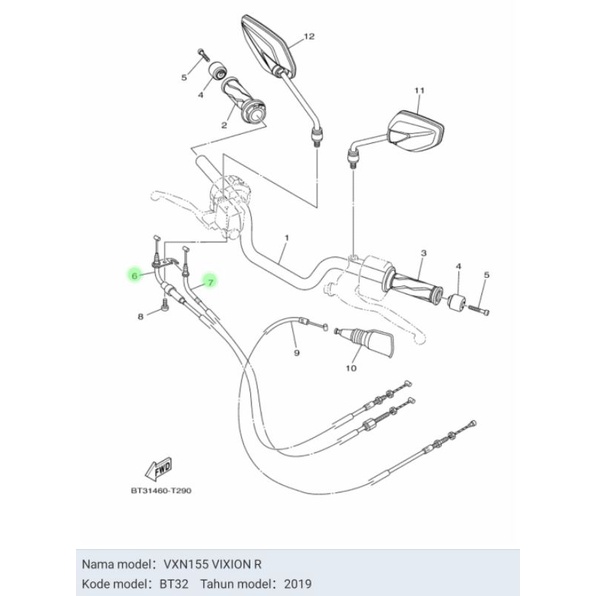 12
5
4
2
11
1
3
4
5
6
7
8
9
10
FWD
BT31460-T290

Nama model: VXN155 VIXION R
Kode model: BT32 Tahun model: 2019