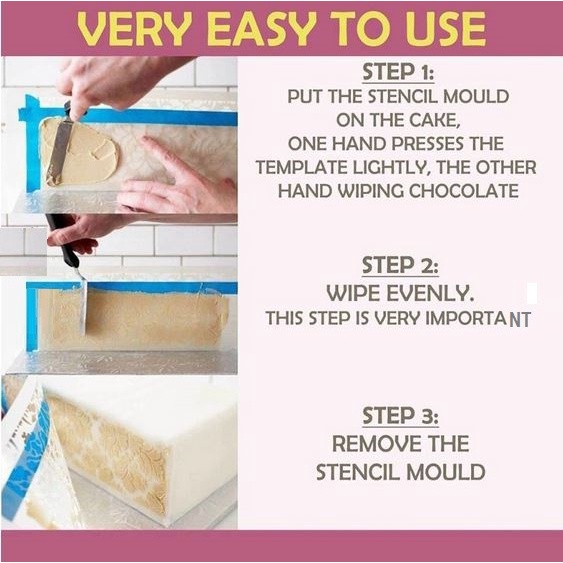 VERY EASY TO USE

STEP 1:
PUT THE STENCIL MOULD ON THE CAKE, ONE HAND PRESSES THE TEMPLATE LIGHTLY, THE OTHER HAND WIPING CHOCOLATE

STEP 2:
WIPE EVENLY.
THIS STEP IS VERY IMPORTANT

STEP 3:
REMOVE THE STENCIL MOULD