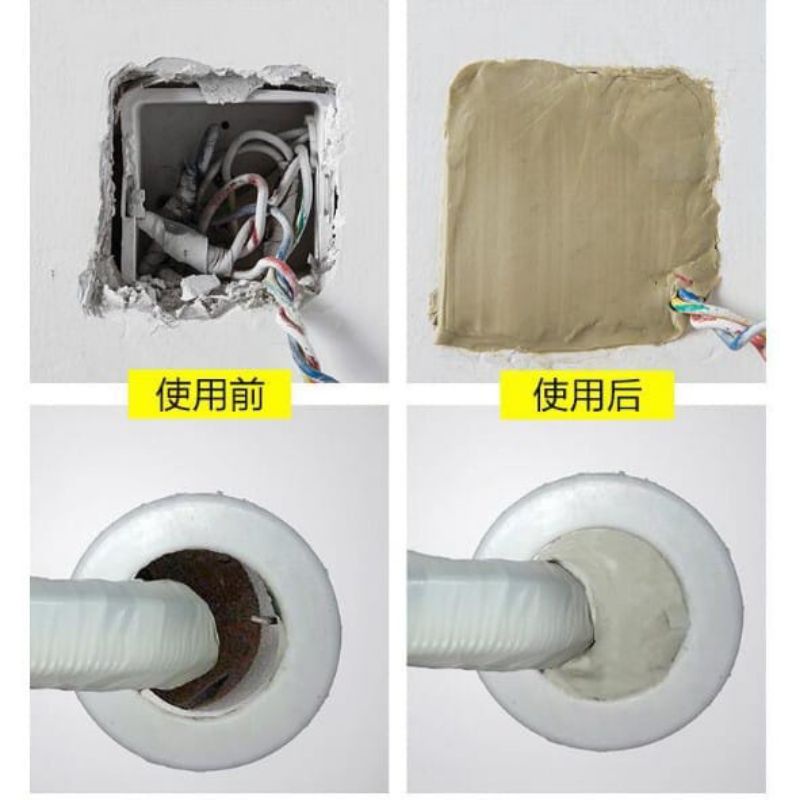 使用前

使用后