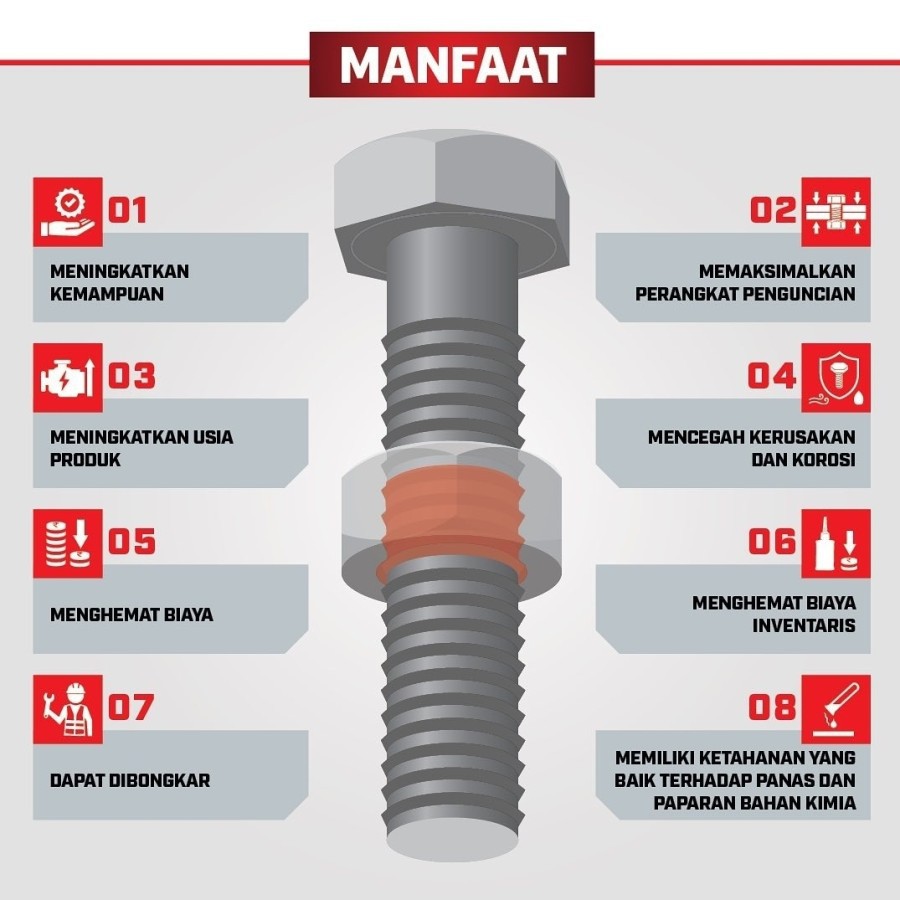 MANFAAT

01
MENINGKATKAN KEMAMPUAN

02
MEMAKSIMALKAN PERANGKAT PENGUNCIAN

03
MENINGKATKAN USIA PRODUK

04
MENCEGAH KERUSAKAN DAN KOROSI

05
MENGHEMAT BIAYA

06
MENGHEMAT BIAYA INVENTARIS

07
DAPAT DIBONGKAR

08
MEMILIKI KETAHANAN YANG BAIK TERHADAP PANAS DAN PAPARAN BAHAN KIMIA