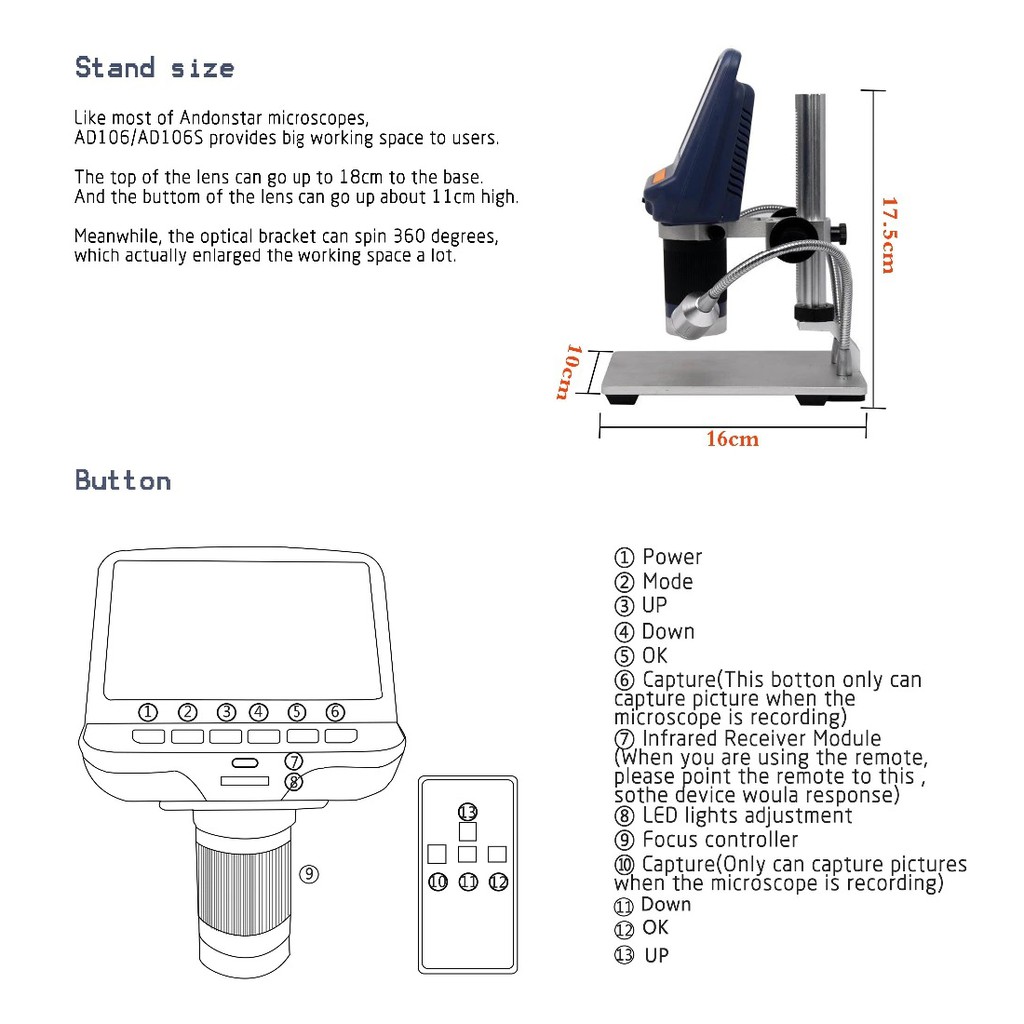 Stand size

Like most of Andonstar microscopes, AD106/AD106S provides big working space to users.

The top of the lens can go up to 18cm to the base. And the buttom of the lens can go up about 11cm high.

Meanwhile, the optical bracket can spin 360 degrees, which actually enlarged the working space a lot.

17.5cm
10cm
16cm

Button

① ② ③ ④ ⑤ ⑥
⑦
⑧
⑨
⑬
⑩ ⑪ ⑫

① Power
② Mode
③ UP
④ Down
⑤ OK
⑥ Capture(This botton only can capture picture when the microscope is recording)
⑦ Infrared Receiver Module (When you are using the remote, please point the remote to this , sothe device woula response)
⑧ LED lights adjustment
⑨ Focus controller
⑩ Capture(Only can capture pictures when the microscope is recording)
⑪ Down
⑫ OK
⑬ UP