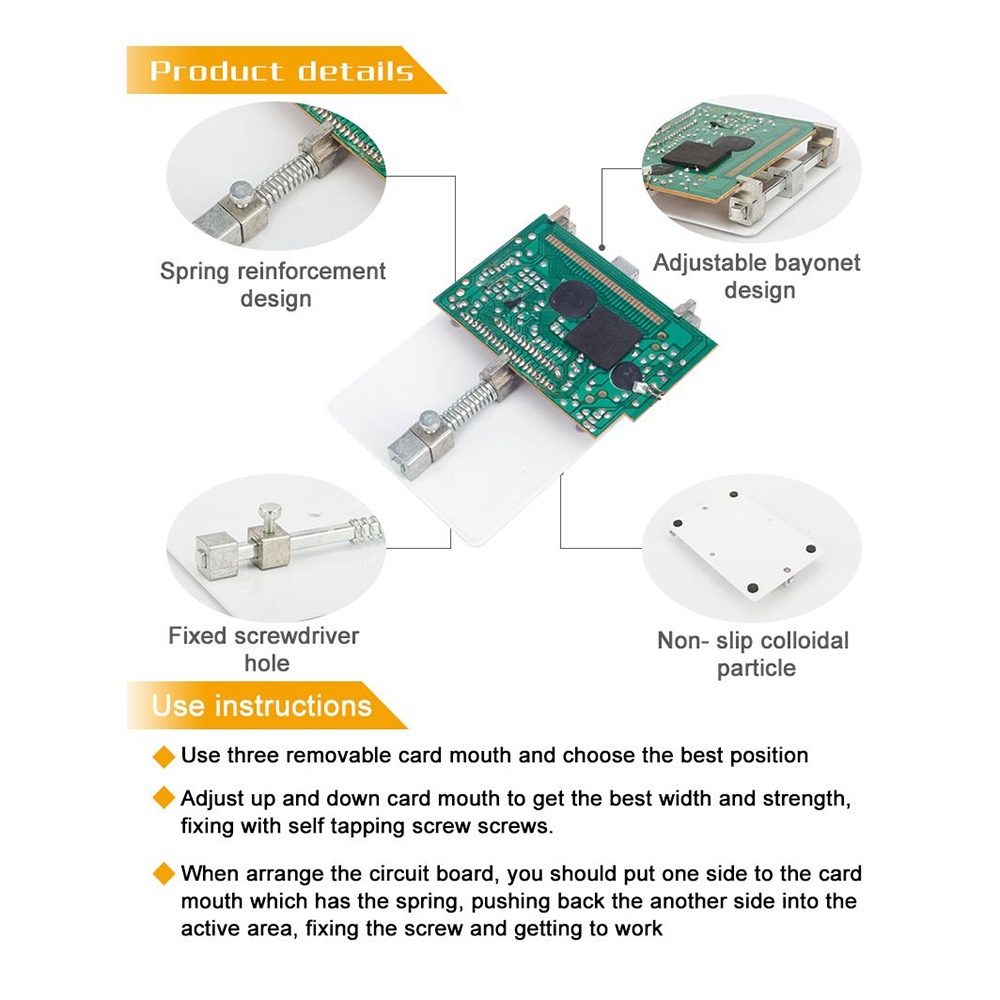 Product details

Spring reinforcement design

Adjustable bayonet design

Fixed screwdriver hole

Non- slip colloidal particle

Use instructions

Use three removable card mouth and choose the best position

Adjust up and down card mouth to get the best width and strength, fixing with self tapping screw screws.

When arrange the circuit board, you should put one side to the card mouth which has the spring, pushing back the another side into the active area, fixing the screw and getting to work