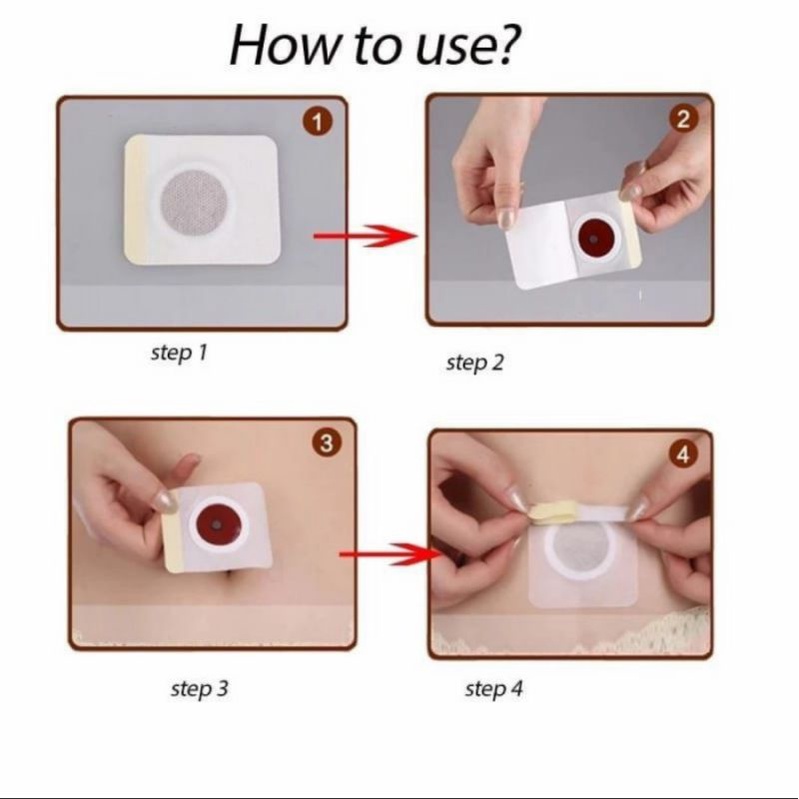 How to use?

1

step 1

2

step 2

3

step 3

4

step 4