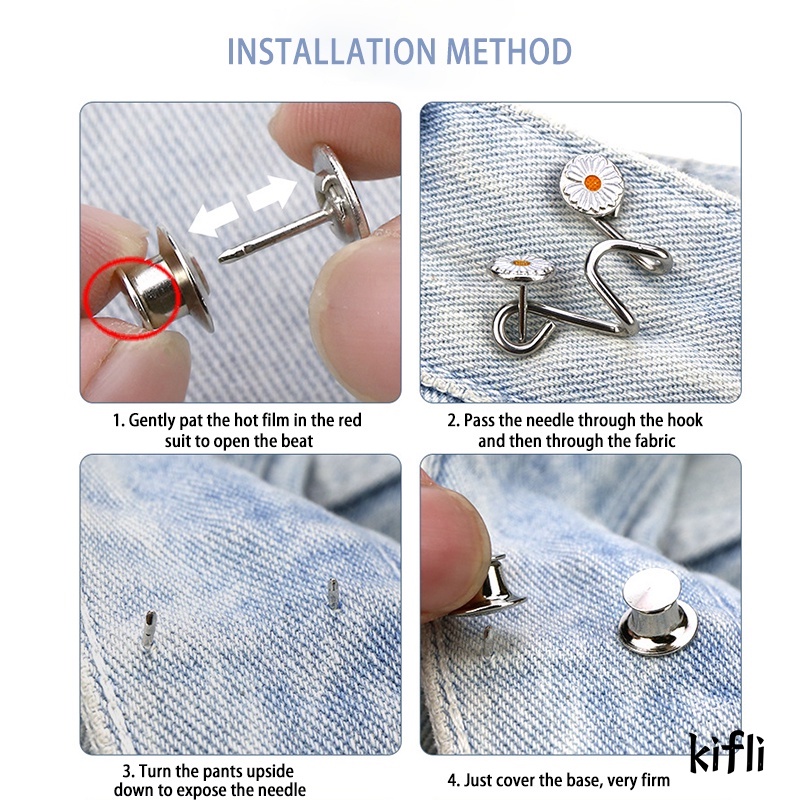 INSTALLATION METHOD

1. Gently pat the hot film in the red suit to open the beat

2. Pass the needle through the hook and then through the fabric

3. Turn the pants upside down to expose the needle

4. Just cover the base, very firm

kifli